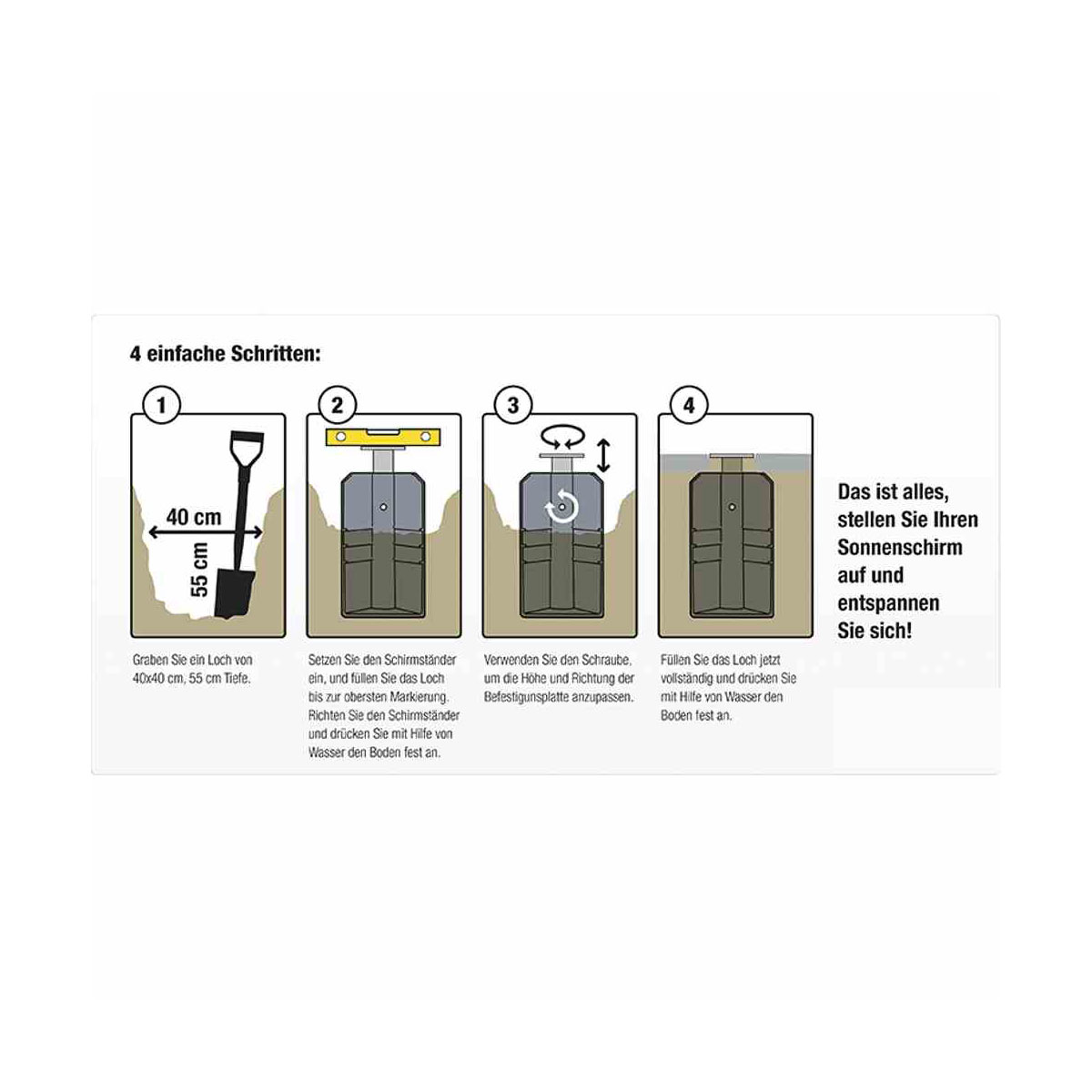 4 einfache Schritten:

1

40 cm

55 cm

Graben Sie ein Loch von 40x40 cm, 55 cm Tiefe.

2

Setzen Sie den Schirmständer ein, und füllen Sie das Loch bis zur obersten Markierung. Richten Sie den Schirmständer und drücken Sie mit Hilfe von Wasser den Boden fest an.

3

Verwenden Sie den Schraube, um die Höhe und Richtung der Befestigunsplatte anzupassen.

4

Füllen Sie das Loch jetzt vollständig und drücken Sie mit Hilfe von Wasser den Boden fest an.

Das ist alles, stellen Sie Ihren Sonnenschirm auf und entspannen Sie sich!