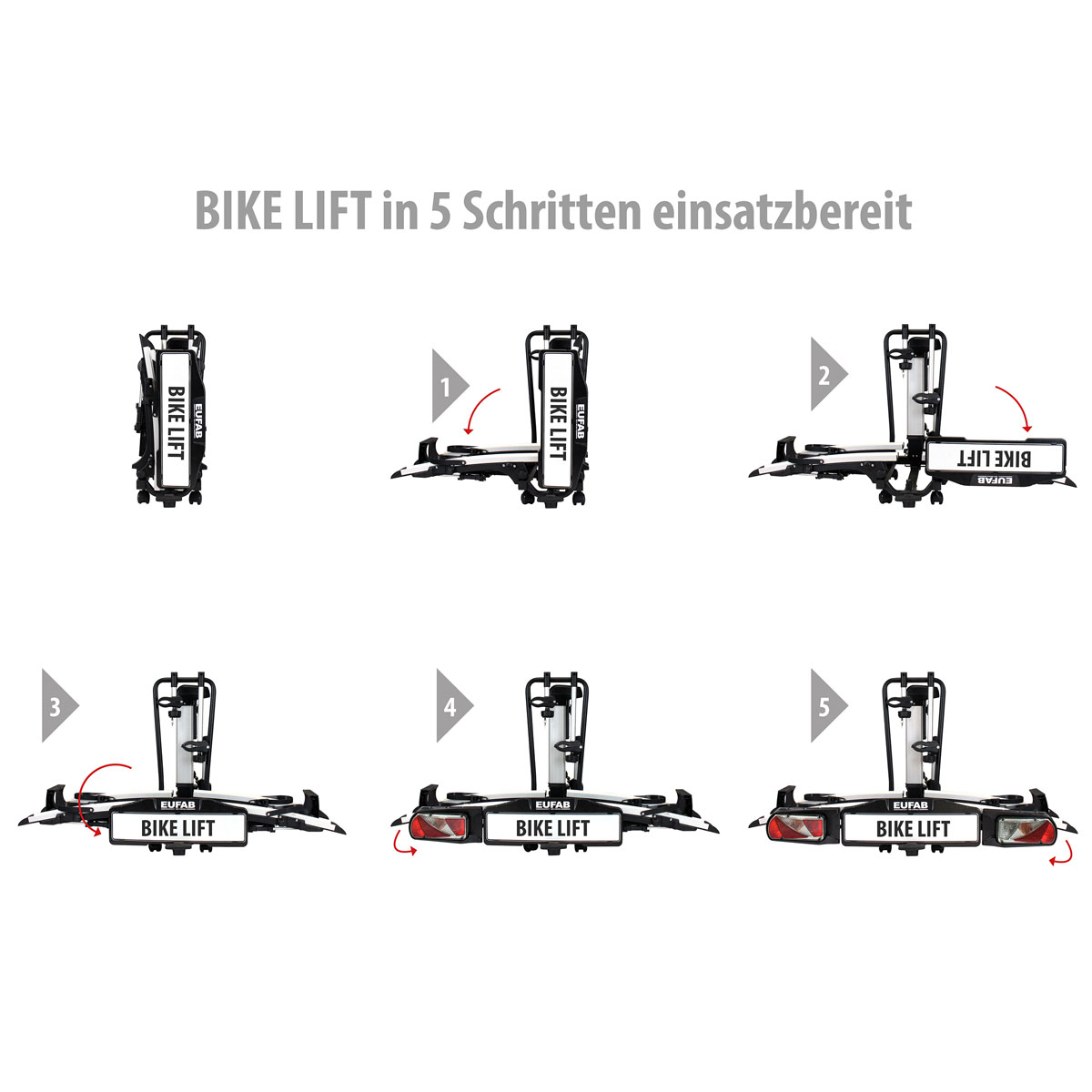 BIKE LIFT in 5 Schritten einsatzbereit

BIKE LIFT
EUFAB

1
BIKE LIFT
EUFAB

2
BIKE LIFT
EUFAB

3
EUFAB
BIKE LIFT

4
EUFAB
BIKE LIFT

5
EUFAB
BIKE LIFT