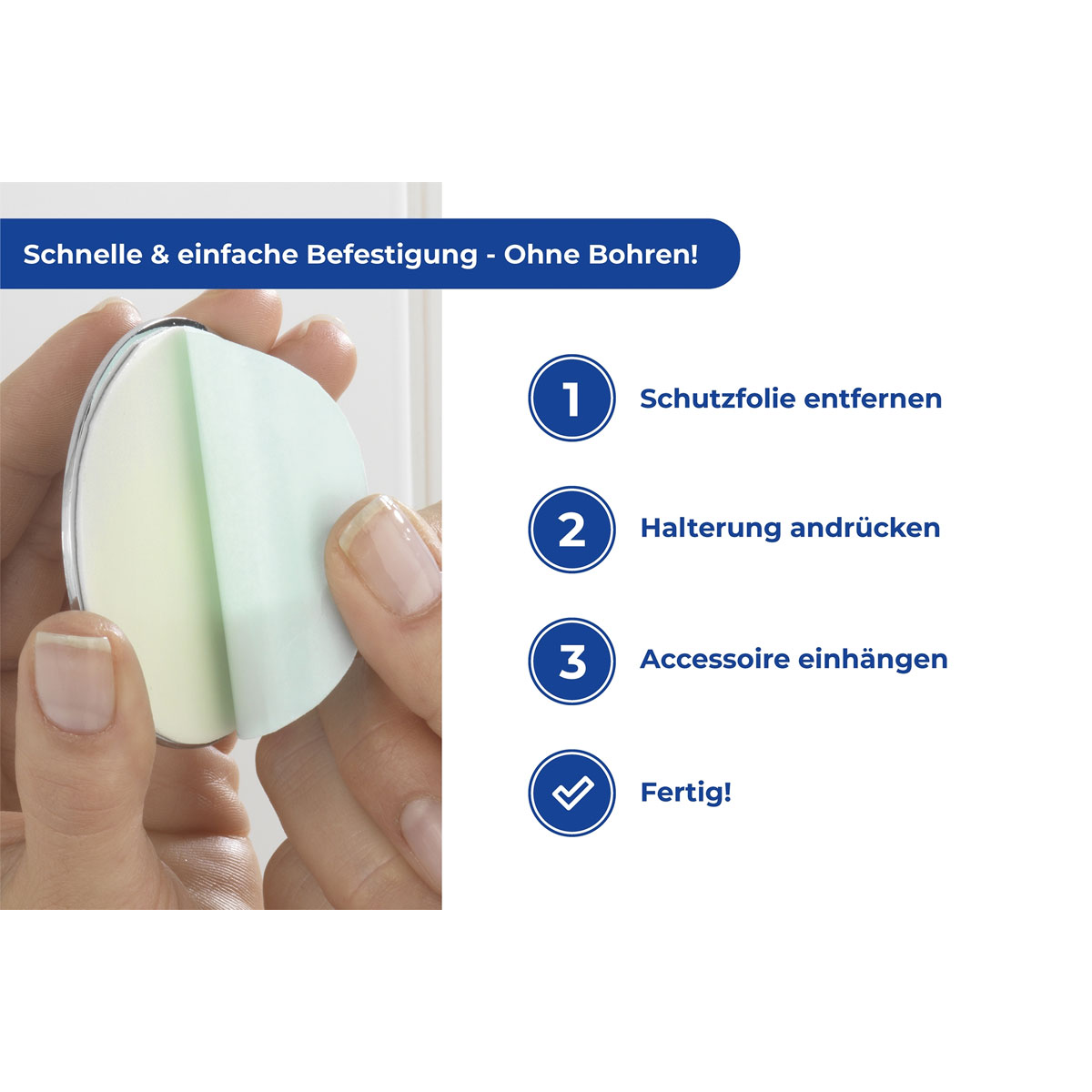 Schnelle & einfache Befestigung - Ohne Bohren!

1 Schutzfolie entfernen

2 Halterung andrücken

3 Accessoire einhängen

Fertig!