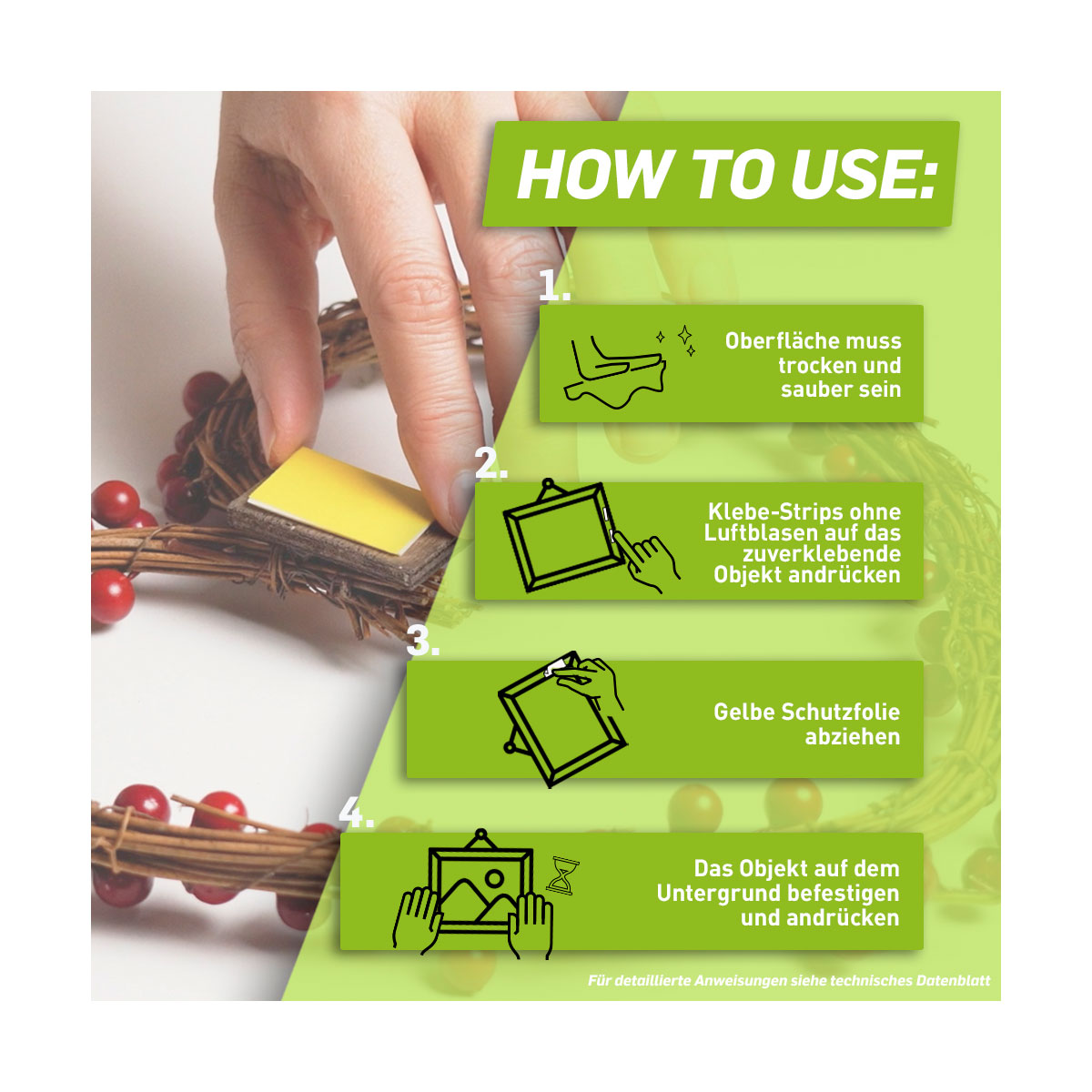 HOW TO USE:

1.
Oberfläche muss trocken und sauber sein

2.
Klebe-Strips ohne Luftblasen auf das zuverklebende Objekt andrücken

3.
Gelbe Schutzfolie abziehen

4.
Das Objekt auf dem Untergrund befestigen und andrücken

Für detaillierte Anweisungen siehe technisches Datenblatt