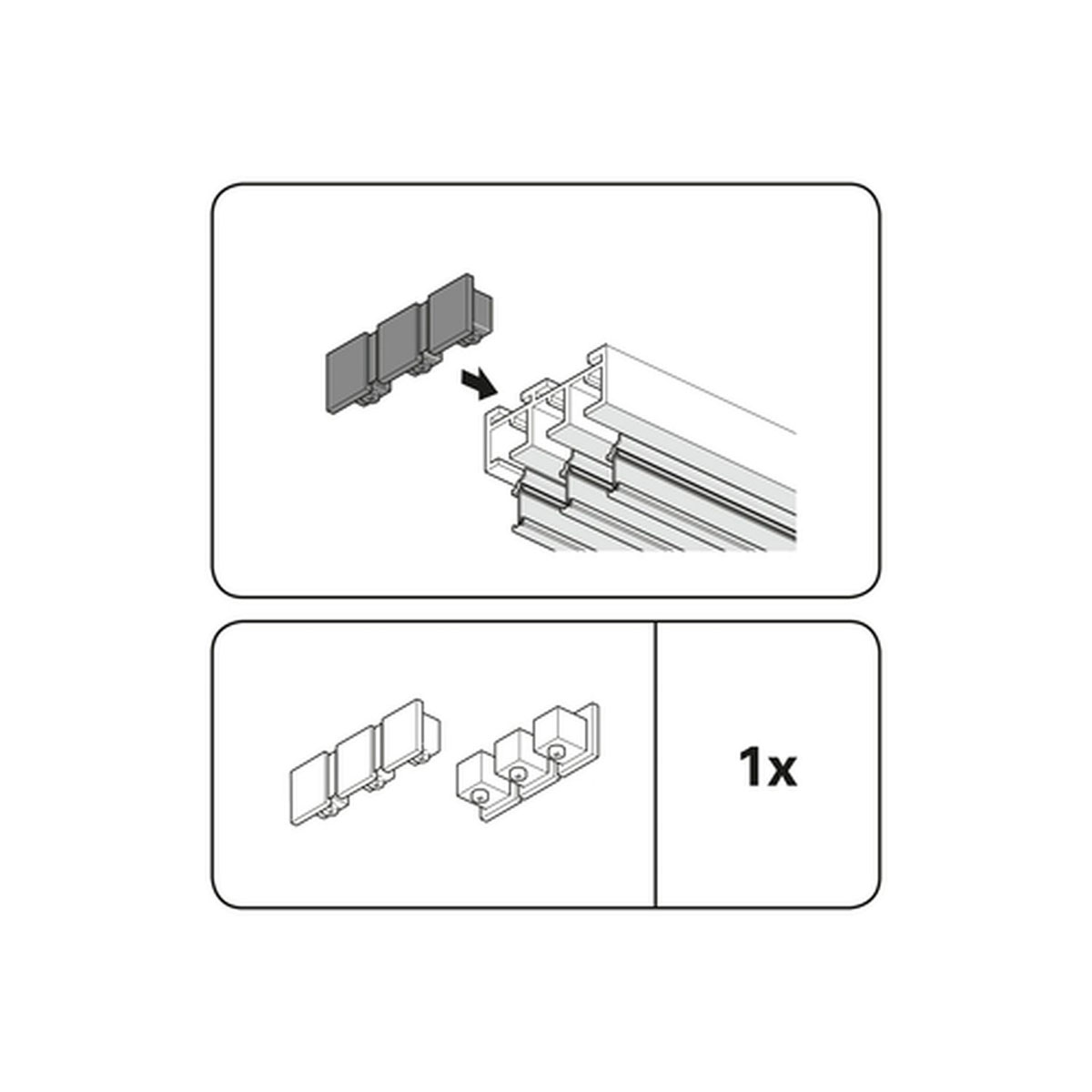 1x