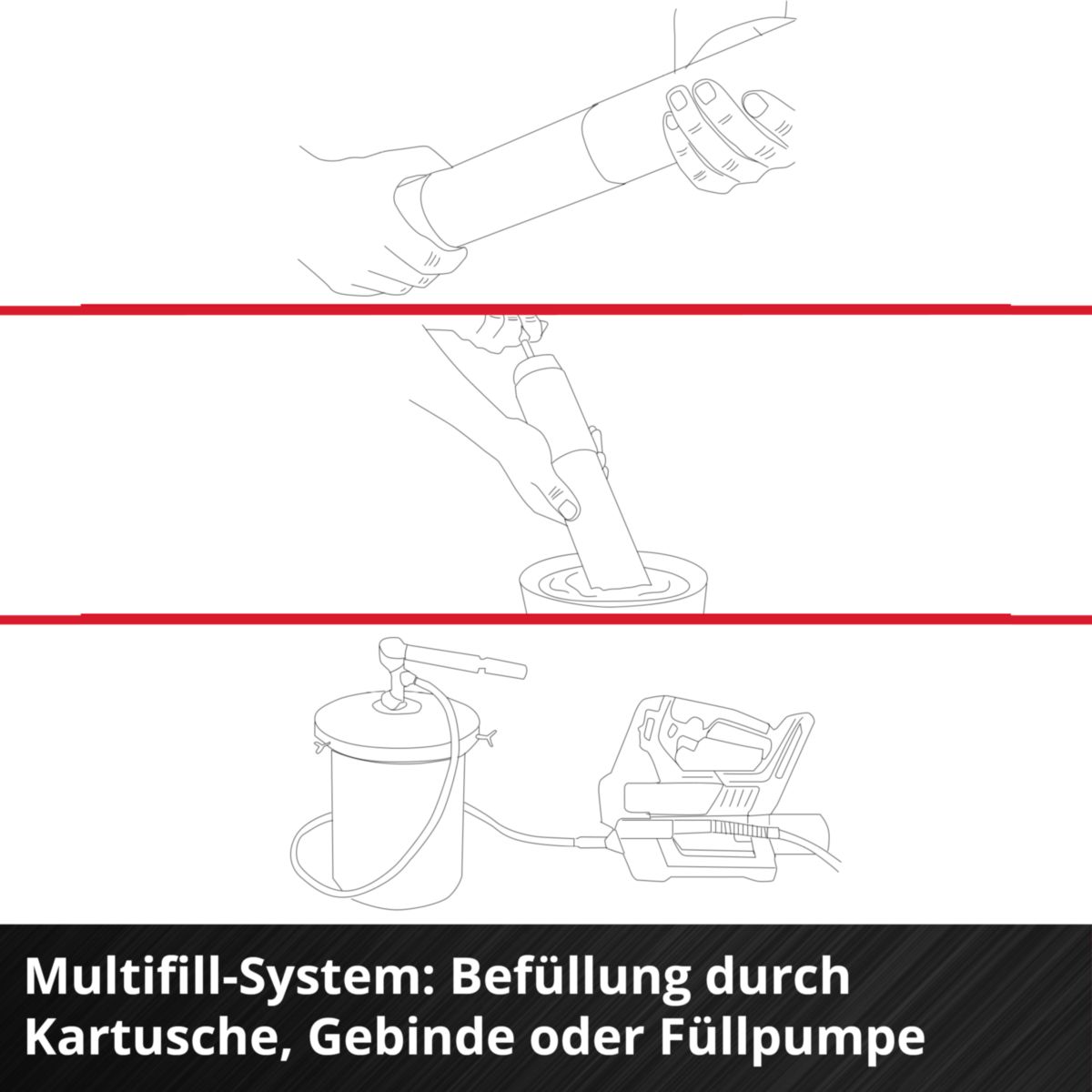 Multifill-System: Befüllung durch Kartusche, Gebinde oder Füllpumpe