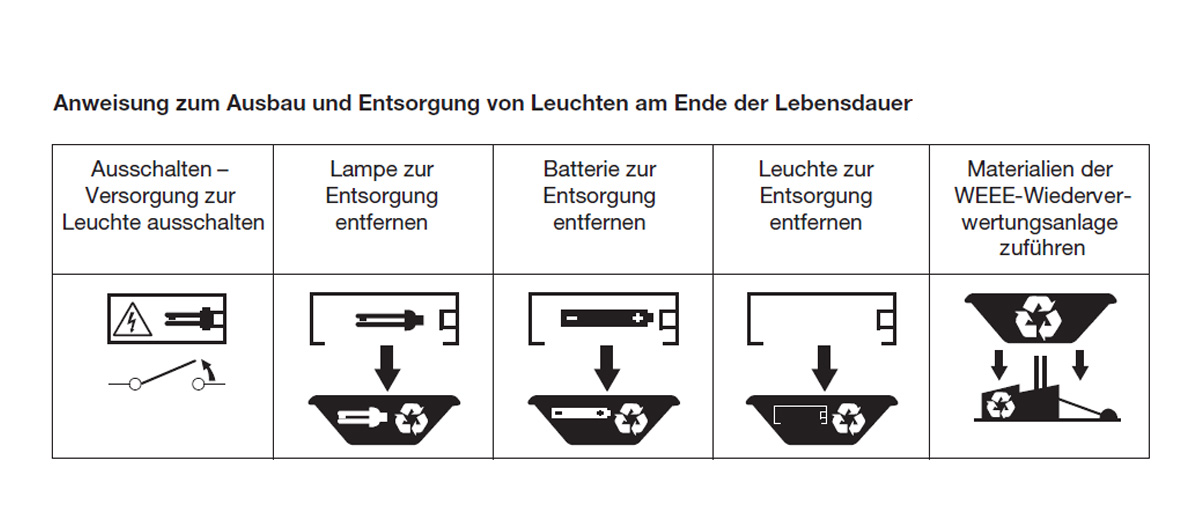 Anweisung zum Ausbau und Entsorgung von Leuchten am Ende der Lebensdauer

| Ausschalten – Versorgung zur Leuchte ausschalten | Lampe zur Entsorgung entfernen | Batterie zur Entsorgung entfernen | Leuchte zur Entsorgung entfernen | Materialien der WEEE-Wiederverwertungsanlage zuführen |
|---|---|---|---|---|
| | | | | |