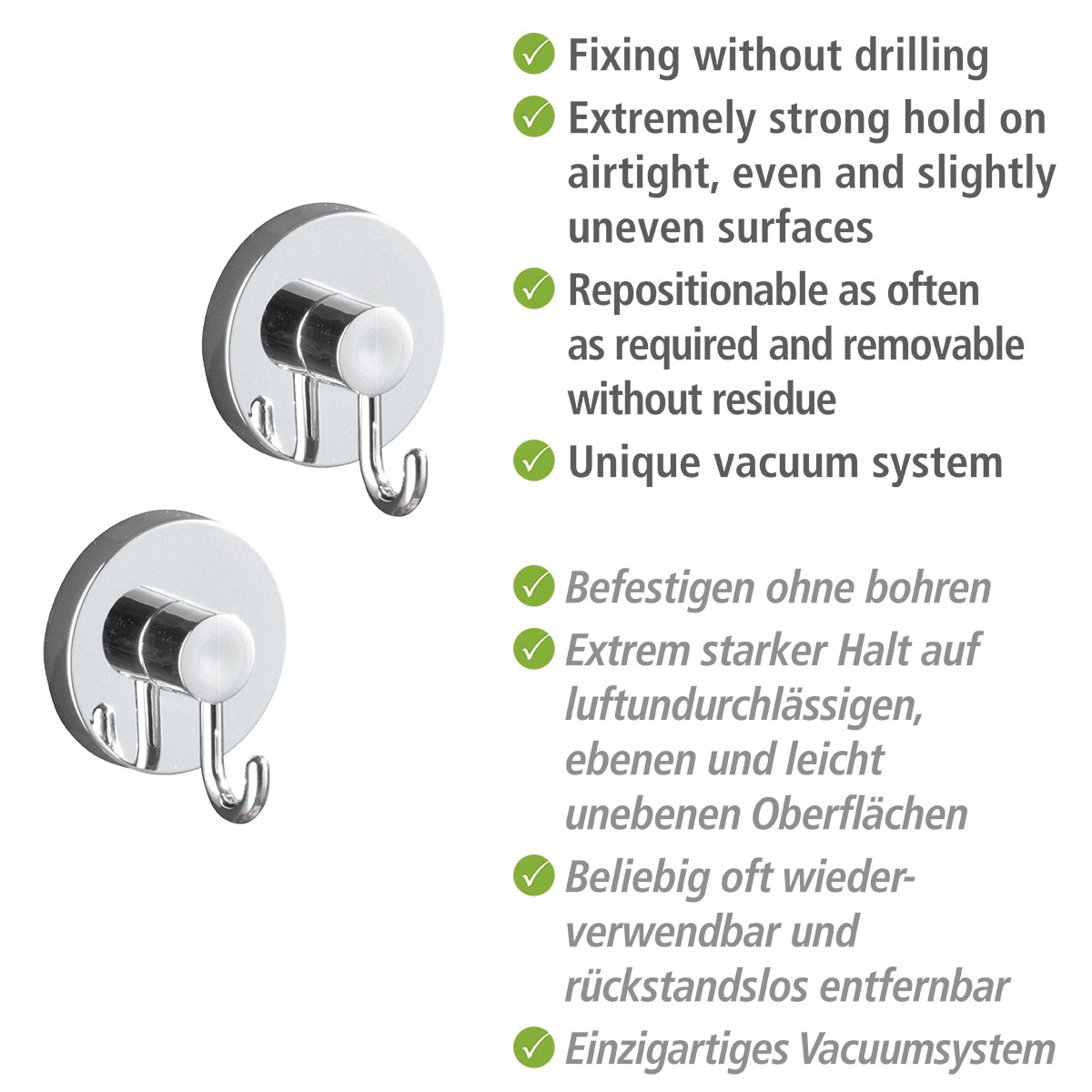 Fixing without drilling

Extremely strong hold on airtight, even and slightly uneven surfaces

Repositionable as often as required and removable without residue

Unique vacuum system

Befestigen ohne bohren

Extrem starker Halt auf luftundurchlässigen, ebenen und leicht unebenen Oberflächen

Beliebig oft wiederverwendbar und rückstandslos entfernbar

Einzigartiges Vacuumsystem