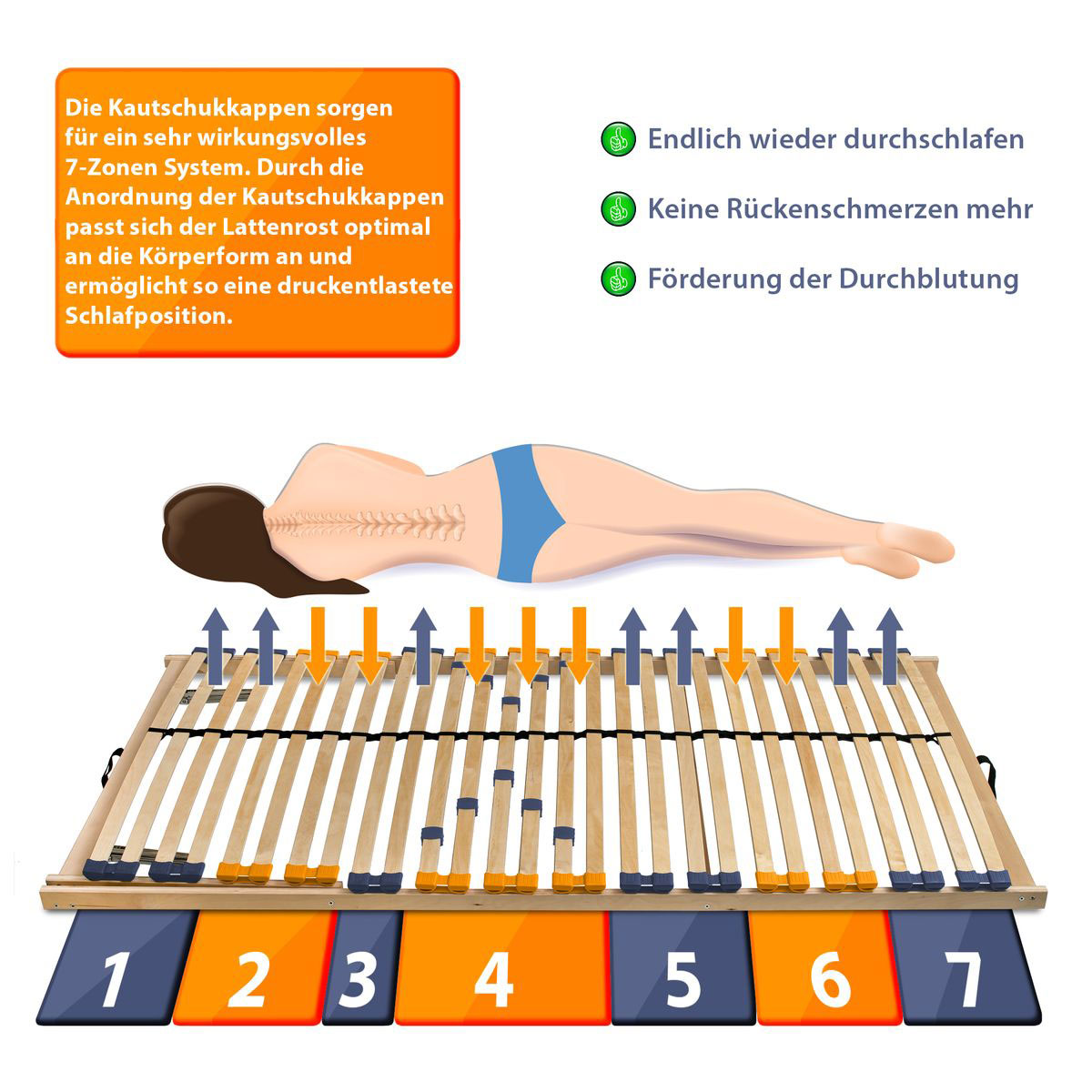 Die Kautschukkappen sorgen für ein sehr wirkungsvolles 7-Zonen System. Durch die Anordnung der Kautschukkappen passt sich der Lattenrost optimal an die Körperform an und ermöglicht so eine druckentlastete Schlafposition.

Endlich wieder durchschlafen

Keine Rückenschmerzen mehr

Förderung der Durchblutung

1 2 3 4 5 6 7