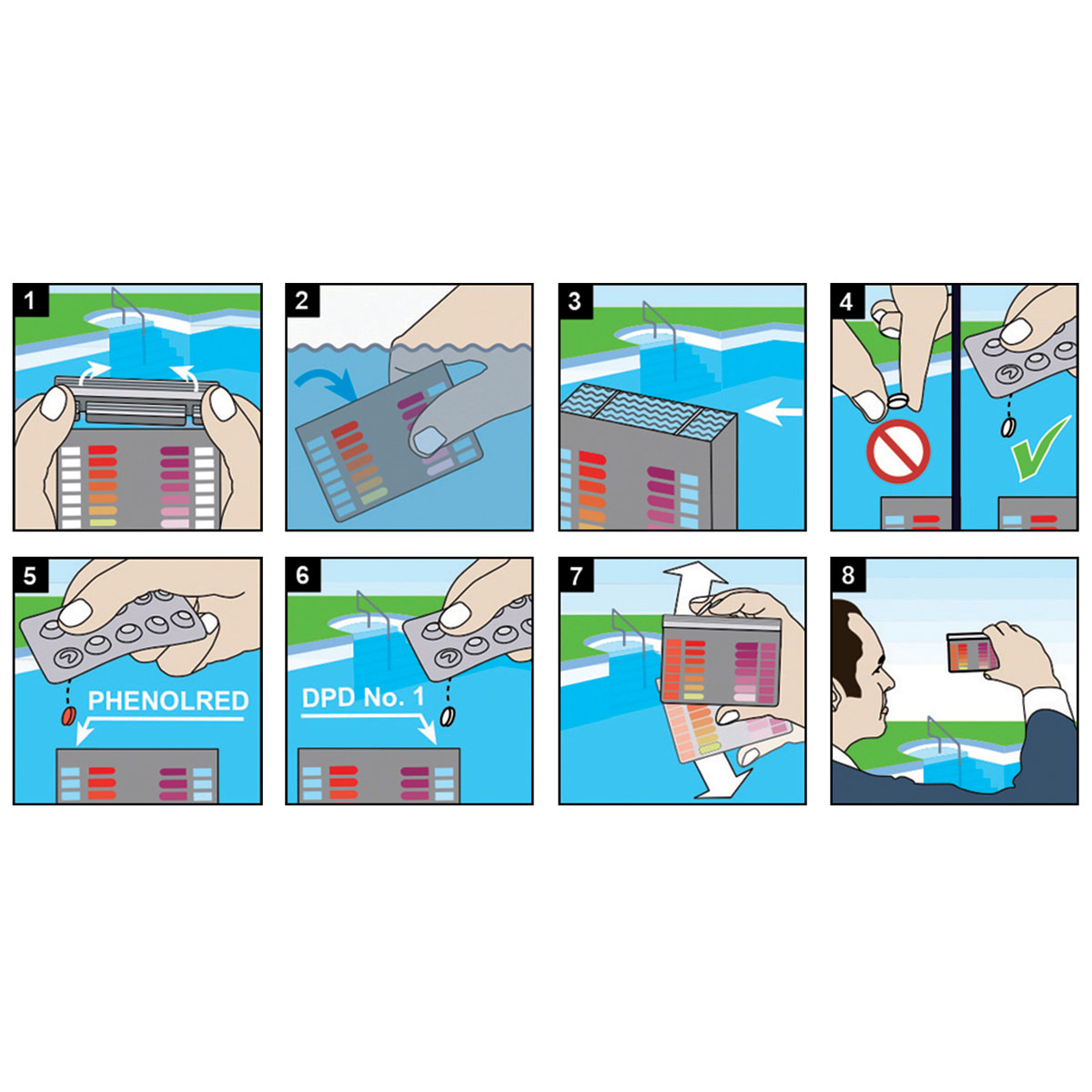 1

2

3

4

5

PHENOLRED

6

DPD No. 1

7

8