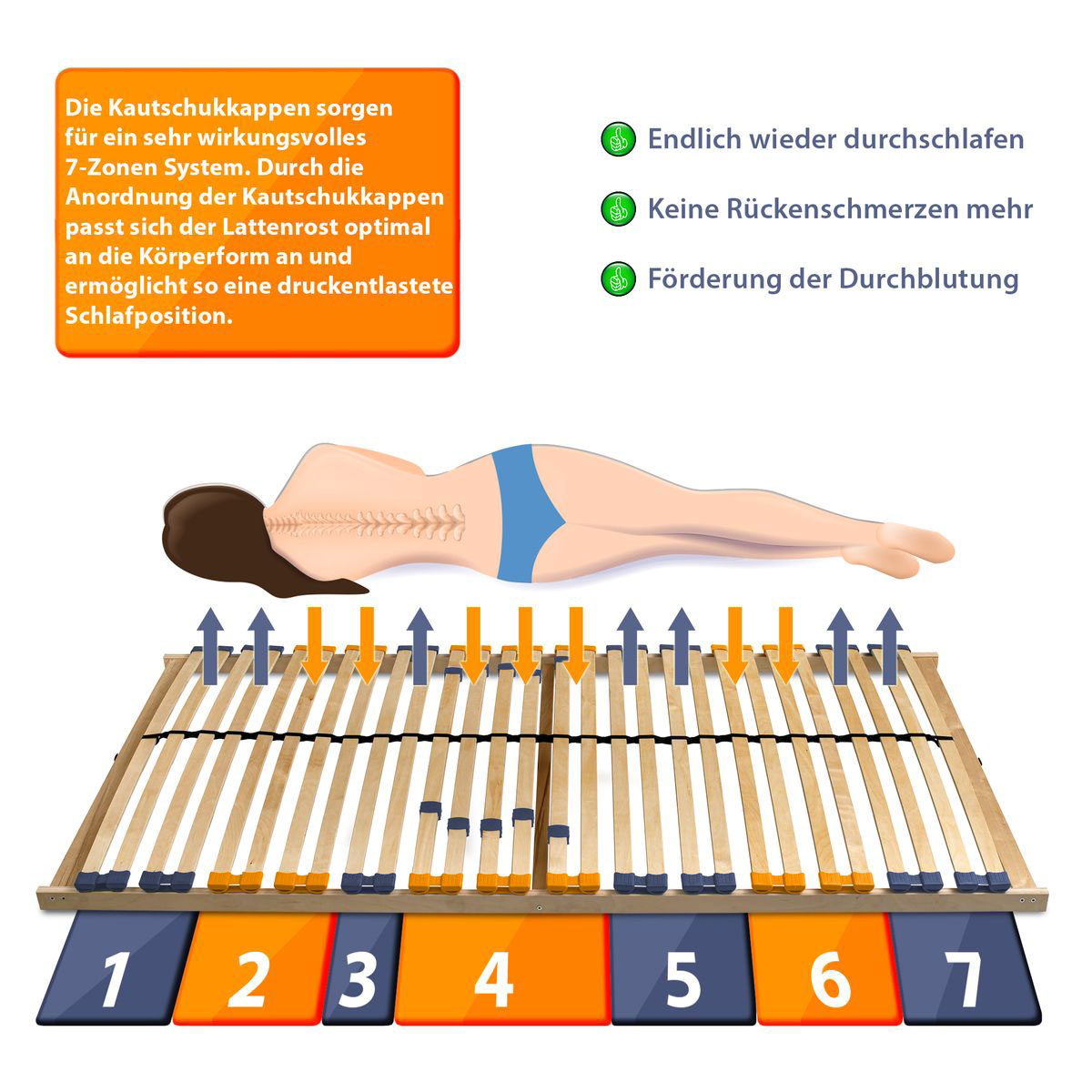 Die Kautschukkappen sorgen für ein sehr wirkungsvolles 7-Zonen System. Durch die Anordnung der Kautschukkappen passt sich der Lattenrost optimal an die Körperform an und ermöglicht so eine druckentlastete Schlafposition.

Endlich wieder durchschlafen

Keine Rückenschmerzen mehr

Förderung der Durchblutung

1

2

3

4

5

6

7