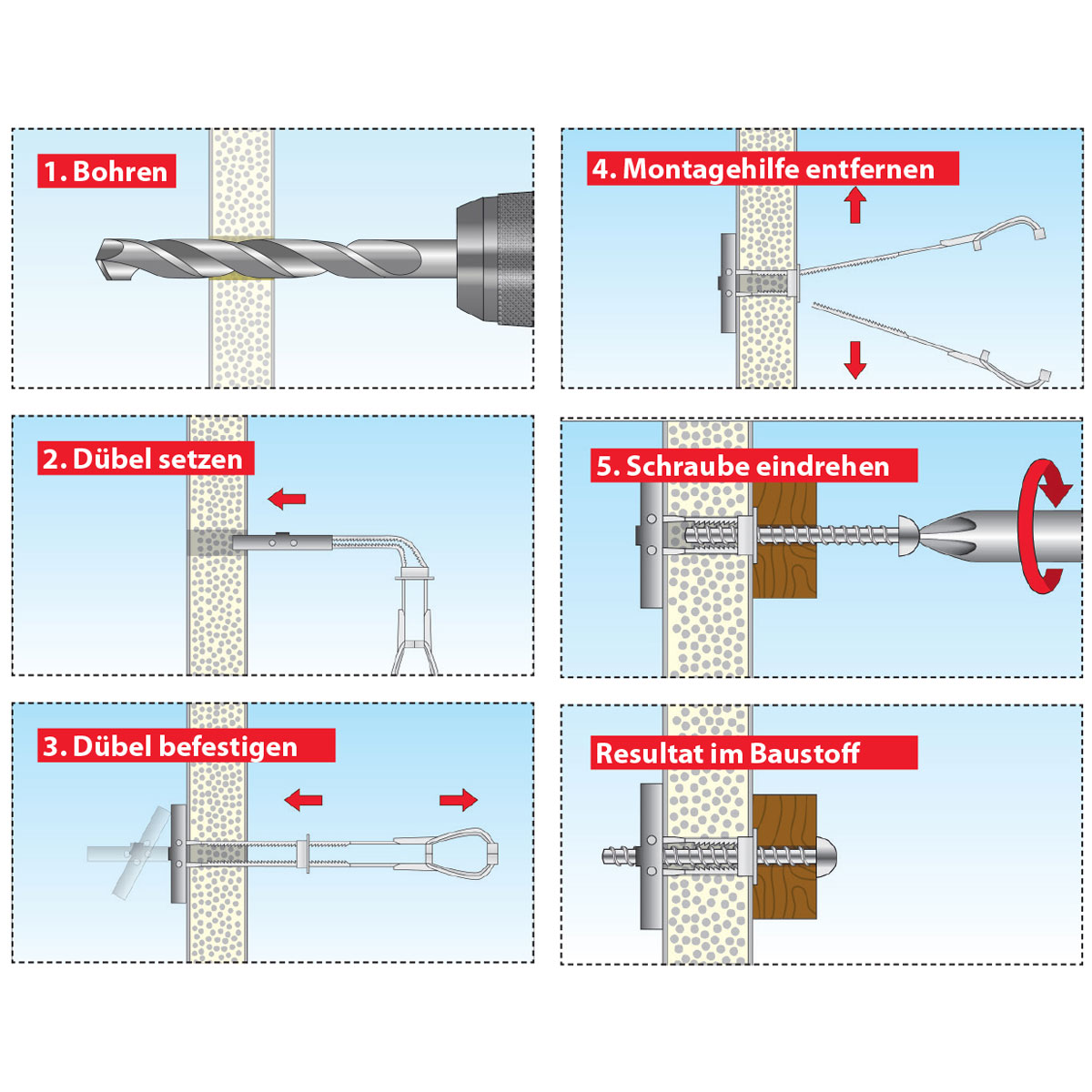 1. Bohren

2. Dübel setzen

3. Dübel befestigen

4. Montagehilfe entfernen

5. Schraube eindrehen

Resultat im Baustoff