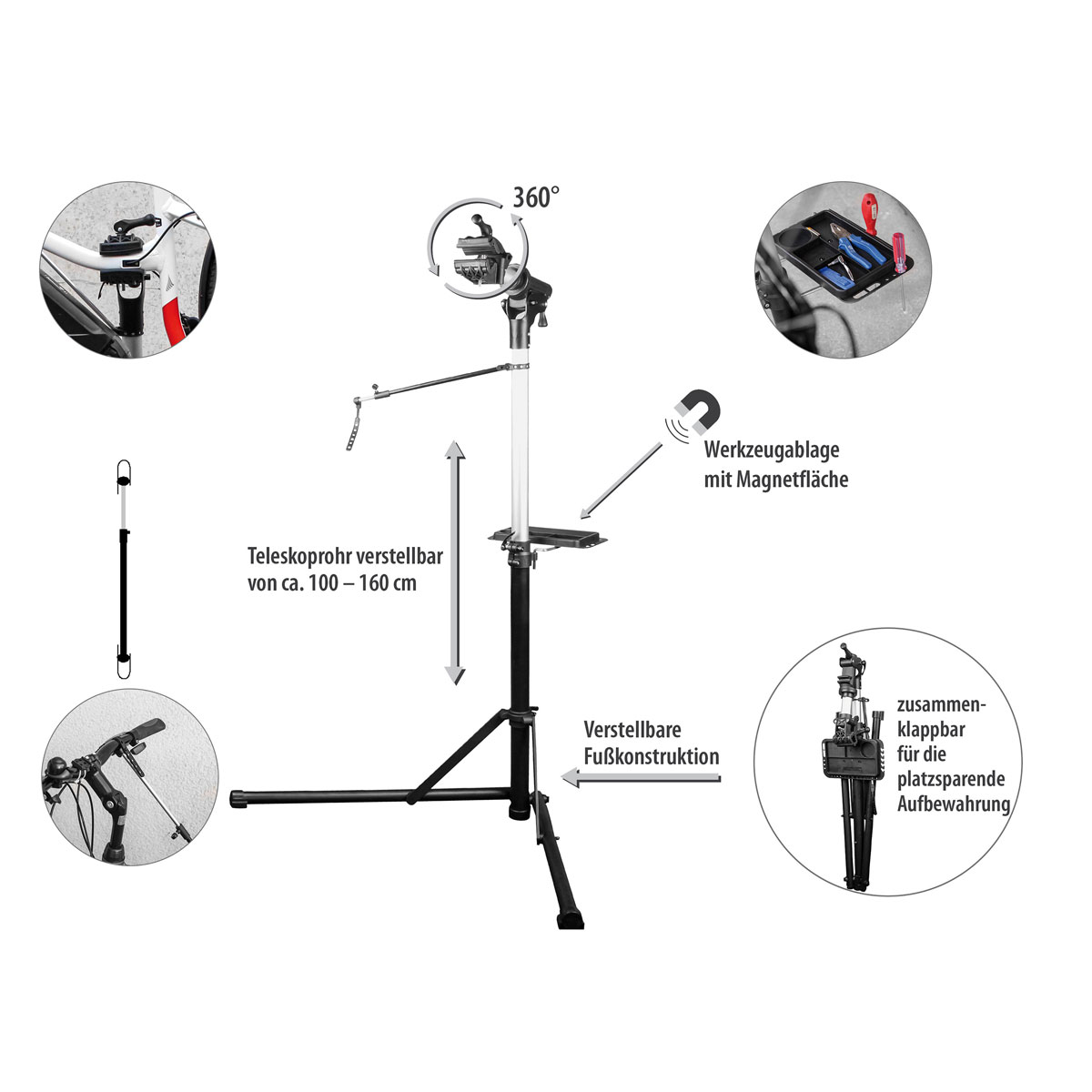 360°

Werkzeugablage mit Magnetfläche

Teleskoprohr verstellbar von ca. 100 – 160 cm

Verstellbare Fußkonstruktion

zusammenklappbar für die platzsparende Aufbewahrung