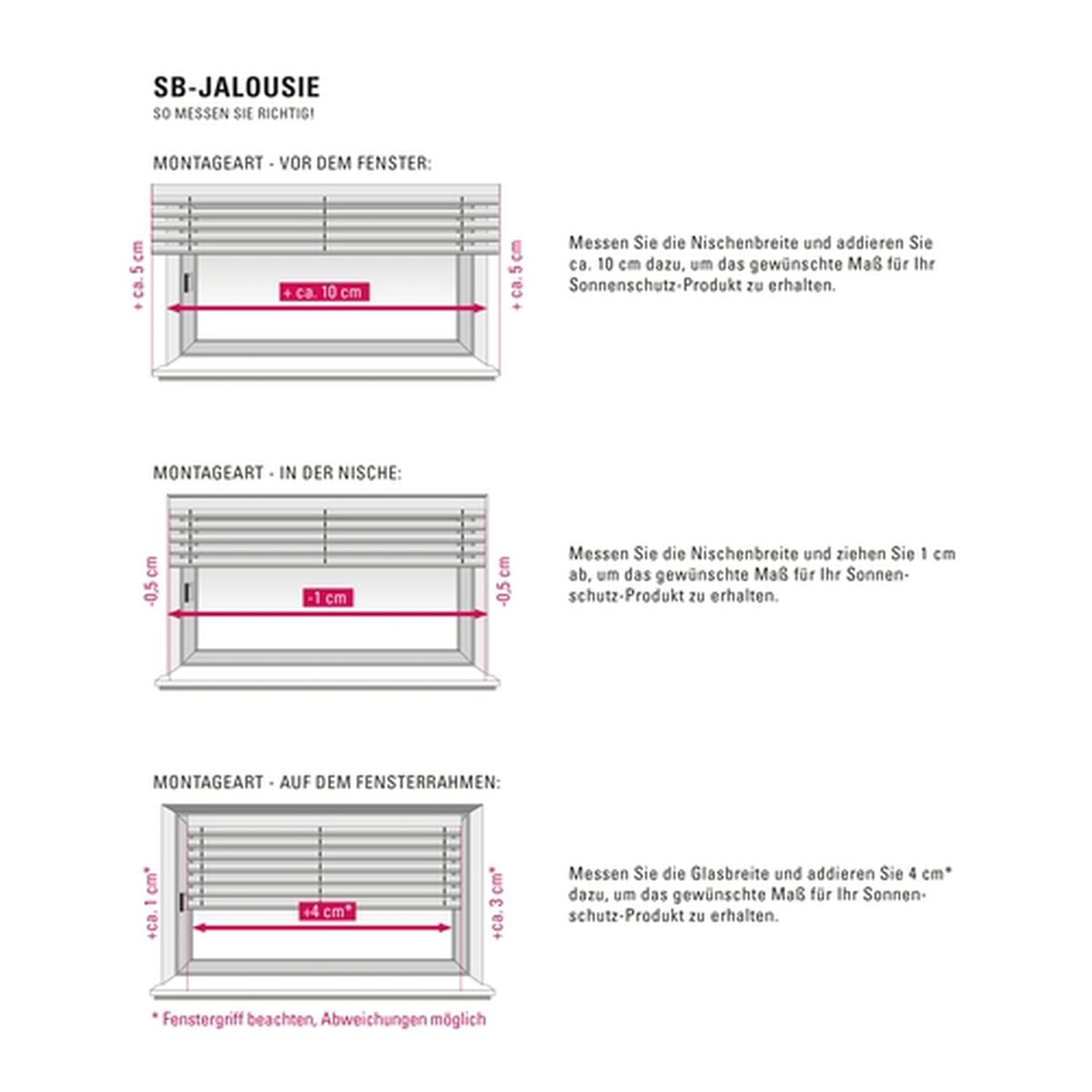 SB-JALOUSIE
SO MESSEN SIE RICHTIG!

MONTAGEART - VOR DEM FENSTER:

+ ca. 5 cm
+ ca. 10 cm
+ ca. 5 cm

Messen Sie die Nischenbreite und addieren Sie ca. 10 cm dazu, um das gewünschte Maß für Ihr Sonnenschutz-Produkt zu erhalten.

MONTAGEART - IN DER NISCHE:

-0,5 cm
-1 cm
-0,5 cm

Messen Sie die Nischenbreite und ziehen Sie 1 cm ab, um das gewünschte Maß für Ihr Sonnenschutz-Produkt zu erhalten.

MONTAGEART - AUF DEM FENSTERRAHMEN:

+ca. 1 cm*
+4 cm*
+ca. 3 cm*

Messen Sie die Glasbreite und addieren Sie 4 cm* dazu, um das gewünschte Maß für Ihr Sonnenschutz-Produkt zu erhalten.

* Fenstergriff beachten, Abweichungen möglich