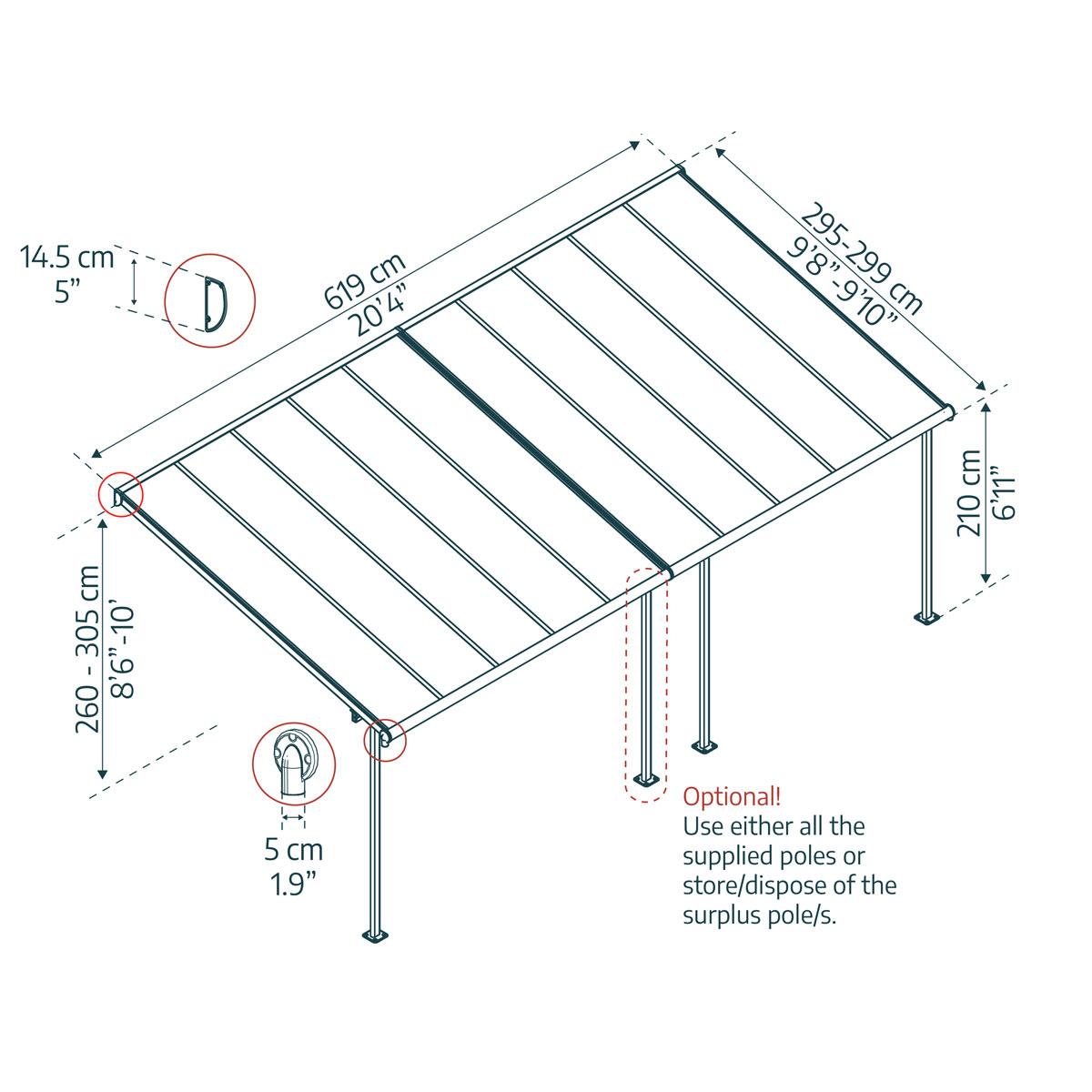 14.5 cm
5”

619 cm
20’4”

295-299 cm
9’8”-9’10”

210 cm
6’11”

260 - 305 cm
8’6”-10’

5 cm
1.9”

Optional!
Use either all the supplied poles or store/dispose of the surplus pole/s.