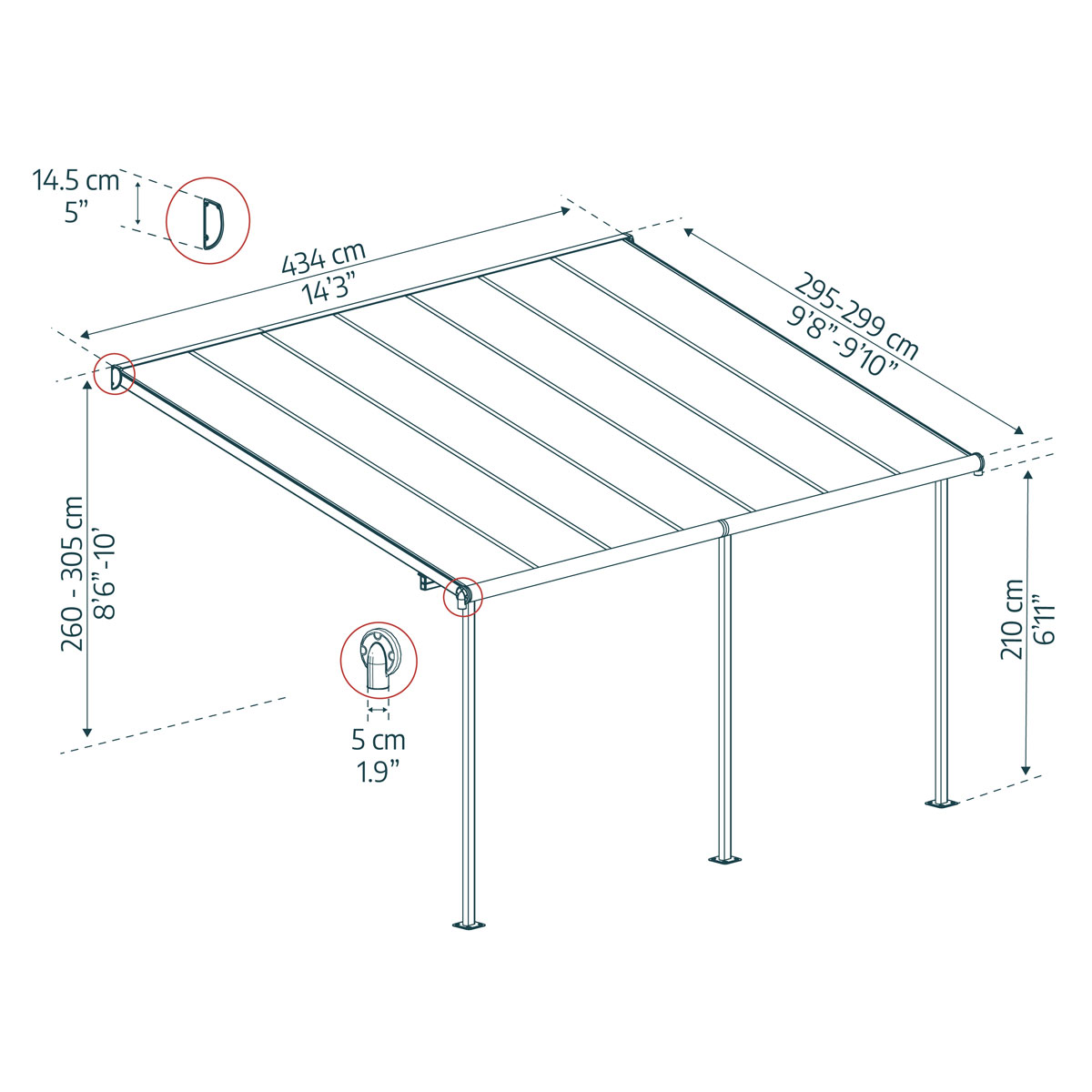 14.5 cm
5”

434 cm
14’3”

295-299 cm
9’8”-9’10”

260 - 305 cm
8’6”-10’

5 cm
1.9”

210 cm
6’11”