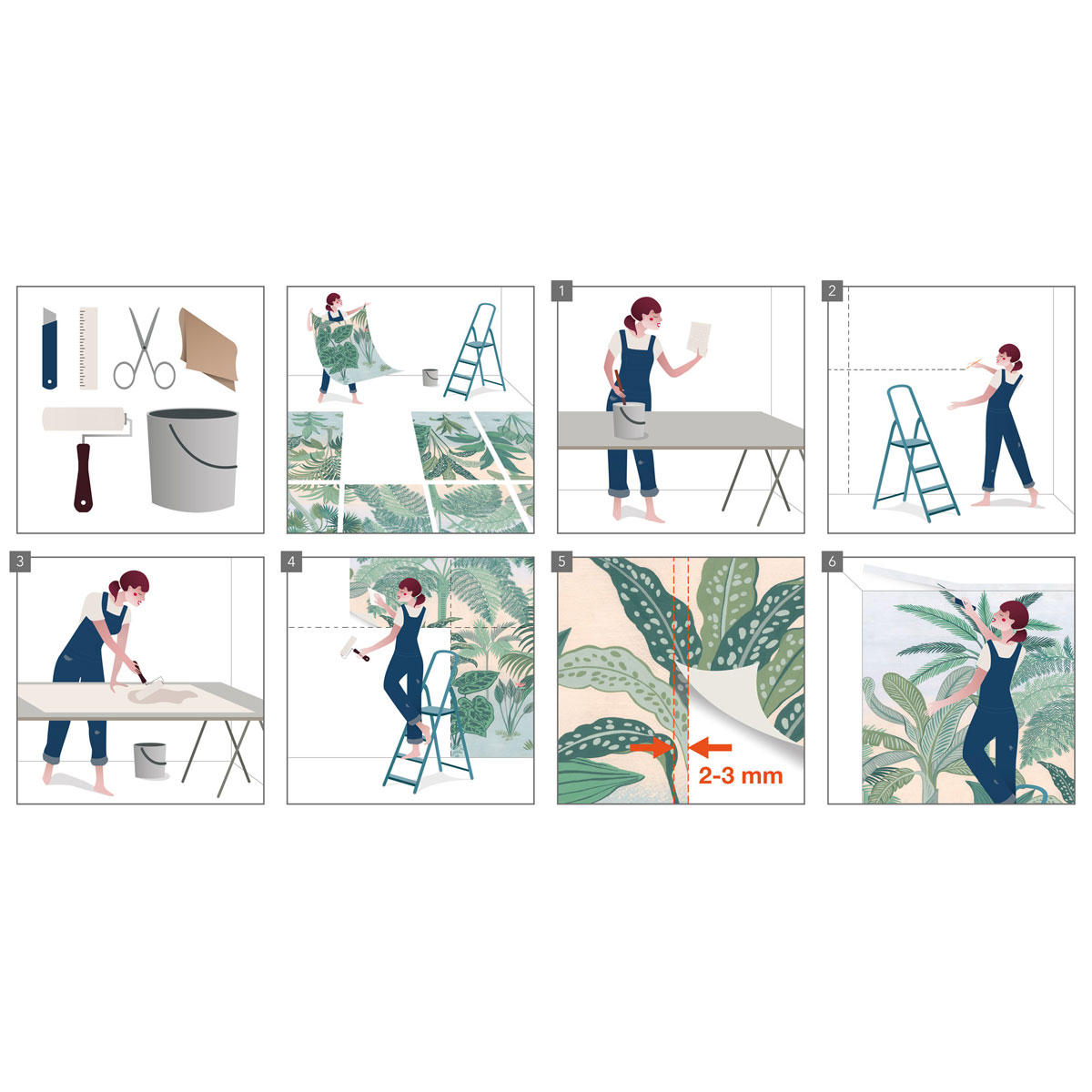 1

2

3

4

5

2-3 mm

6