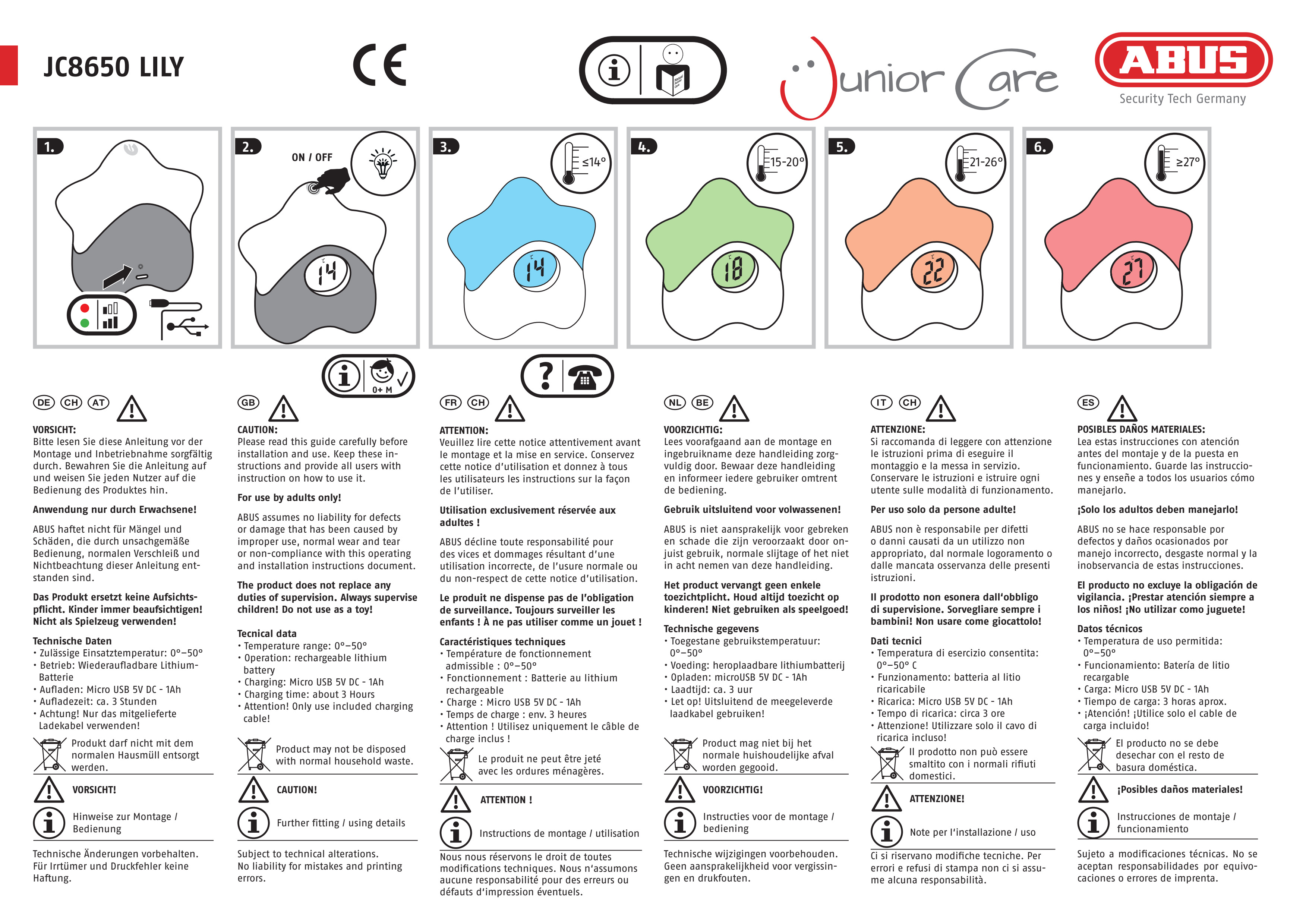 JC8650 LILY

CE

Junior Care

ABUS
Security Tech Germany

1.

2.
ON / OFF
14

3.
≤14°
14

4.
15-20°
18

5.
21-26°
22

6.
≥27°
27

0+ M

DE CH AT

VORSICHT:
Bitte lesen Sie diese Anleitung vor der Montage und Inbetriebnahme sorgfältig durch. Bewahren Sie die Anleitung auf und weisen Sie jeden Nutzer auf die Bedienung des Produktes hin.

Anwendung nur durch Erwachsene!

ABUS haftet nicht für Mängel und Schäden, die durch unsachgemäße Bedienung, normalen Verschleiß und Nichtbeachtung dieser Anleitung entstanden sind.

Das Produkt ersetzt keine Aufsichtspflicht. Kinder immer beaufsichtigen! Nicht als Spielzeug verwenden!

Technische Daten
• Zulässige Einsatztemperatur: 0°–50°
• Betrieb: Wiederaufladbare Lithium-Batterie
• Aufladen: Micro USB 5V DC - 1Ah
• Aufladezeit: ca. 3 Stunden
• Achtung! Nur das mitgelieferte Ladekabel verwenden!

Produkt darf nicht mit dem normalen Hausmüll entsorgt werden.

VORSICHT!

Hinweise zur Montage / Bedienung

Technische Änderungen vorbehalten. Für Irrtümer und Druckfehler keine Haftung.

GB

CAUTION:
Please read this guide carefully before installation and use. Keep these instructions and provide all users with instruction on how to use it.

For use by adults only!

ABUS assumes no liability for defects or damage that has been caused by improper use, normal wear and tear or non-compliance with this operating and installation instructions document.

The product does not replace any duties of supervision. Always supervise children! Do not use as a toy!

Tecnical data
• Temperature range: 0°–50°
• Operation: rechargeable lithium battery
• Charging: Micro USB 5V DC - 1Ah
• Charging time: about 3 Hours
• Attention! Only use included charging cable!

Product may not be disposed with normal household waste.

CAUTION!

Further fitting / using details

Subject to technical alterations. No liability for mistakes and printing errors.

FR CH

ATTENTION:
Veuillez lire cette notice attentivement avant le montage et la mise en service. Conservez cette notice d'utilisation et donnez à tous les utilisateurs les instructions sur la façon de l'utiliser.

Utilisation exclusivement réservée aux adultes !

ABUS décline toute responsabilité pour des vices et dommages résultant d'une utilisation incorrecte, de l'usure normale ou du non-respect de cette notice d'utilisation.

Le produit ne dispense pas de l'obligation de surveillance. Toujours surveiller les enfants ! À ne pas utiliser comme un jouet !

Caractéristiques techniques
• Température de fonctionnement admissible : 0°–50°
• Fonctionnement : Batterie au lithium rechargeable
• Charge : Micro USB 5V DC - 1Ah
• Temps de charge : env. 3 heures
• Attention ! Utilisez uniquement le câble de charge inclus !

Le produit ne peut être jeté avec les ordures ménagères.

ATTENTION !

Instructions de montage / utilisation

Nous nous réservons le droit de toutes modifications techniques. Nous n'assumons aucune responsabilité pour des erreurs ou défauts d'impression éventuels.

NL BE

VOORZICHTIG:
Lees voorafgaand aan de montage en ingebruikname deze handleiding zorgvuldig door. Bewaar deze handleiding en informeer iedere gebruiker omtrent de bediening.

Gebruik uitsluitend voor volwassenen!

ABUS is niet aansprakelijk voor gebreken en schade die zijn veroorzaakt door onjuist gebruik, normale slijtage of het niet in acht nemen van deze handleiding.

Het product vervangt geen enkele toezichtplicht. Houd altijd toezicht op kinderen! Niet gebruiken als speelgoed!

Technische gegevens
• Toegestane gebruikstemperatuur: 0°–50°
• Voeding: heroplaadbare lithiumbatterij
• Opladen: microUSB 5V DC - 1Ah
• Laadtijd: ca. 3 uur
• Let op! Uitsluitend de meegeleverde laadkabel gebruiken!

Product mag niet bij het normale huishoudelijke afval worden gegooid.

VOORZICHTIG!

Instructies voor de montage / bediening

Technische wijzigingen voorbehouden. Geen aansprakelijkheid voor vergissingen en drukfouten.

IT CH

ATTENZIONE:
Si raccomanda di leggere con attenzione le istruzioni prima di eseguire il montaggio e la messa in servizio. Conservare le istruzioni e istruire ogni utente sulle modalità di funzionamento.

Per uso solo da persone adulte!

ABUS non è responsabile per difetti o danni causati da un utilizzo non appropriato, dal normale logoramento o dalle mancata osservanza delle presenti istruzioni.

Il prodotto non esonera dall'obbligo di supervisione. Sorvegliare sempre i bambini! Non usare come giocattolo!

Dati tecnici
• Temperatura di esercizio consentita: 0°–50° C
• Funzionamento: batteria al litio ricaricabile
• Ricarica: Micro USB 5V DC - 1Ah
• Tempo di ricarica: circa 3 ore
• Attenzione! Utilizzare solo il cavo di ricarica incluso!

Il prodotto non può essere smaltito con i normali rifiuti domestici.

ATTENZIONE!

Note per l'installazione / uso

Ci si riservano modifiche tecniche. Per errori e refusi di stampa non ci si assume alcuna responsabilità.

ES

POSIBLES DAÑOS MATERIALES:
Lea estas instrucciones con atención antes del montaje y de la puesta en funcionamiento. Guarde las instrucciones y enseñe a todos los usuarios cómo manejarlo.

¡Solo los adultos deben manejarlo!

ABUS no se hace responsable por defectos y daños ocasionados por manejo incorrecto, desgaste normal y la inobservancia de estas instrucciones.

El producto no excluye la obligación de vigilancia. ¡Prestar atención siempre a los niños! ¡No utilizar como juguete!

Datos técnicos
• Temperatura de uso permitida: 0°–50°
• Funcionamiento: Batería de litio recargable
• Carga: Micro USB 5V DC - 1Ah
• Tiempo de carga: 3 horas aprox.
• ¡Atención! ¡Utilice solo el cable de carga incluido!

El producto no se debe desechar con el resto de basura doméstica.

¡Posibles daños materiales!

Instrucciones de montaje / funcionamiento

Sujeto a modificaciones técnicas. No se aceptan responsabilidades por equivocaciones o errores de imprenta.