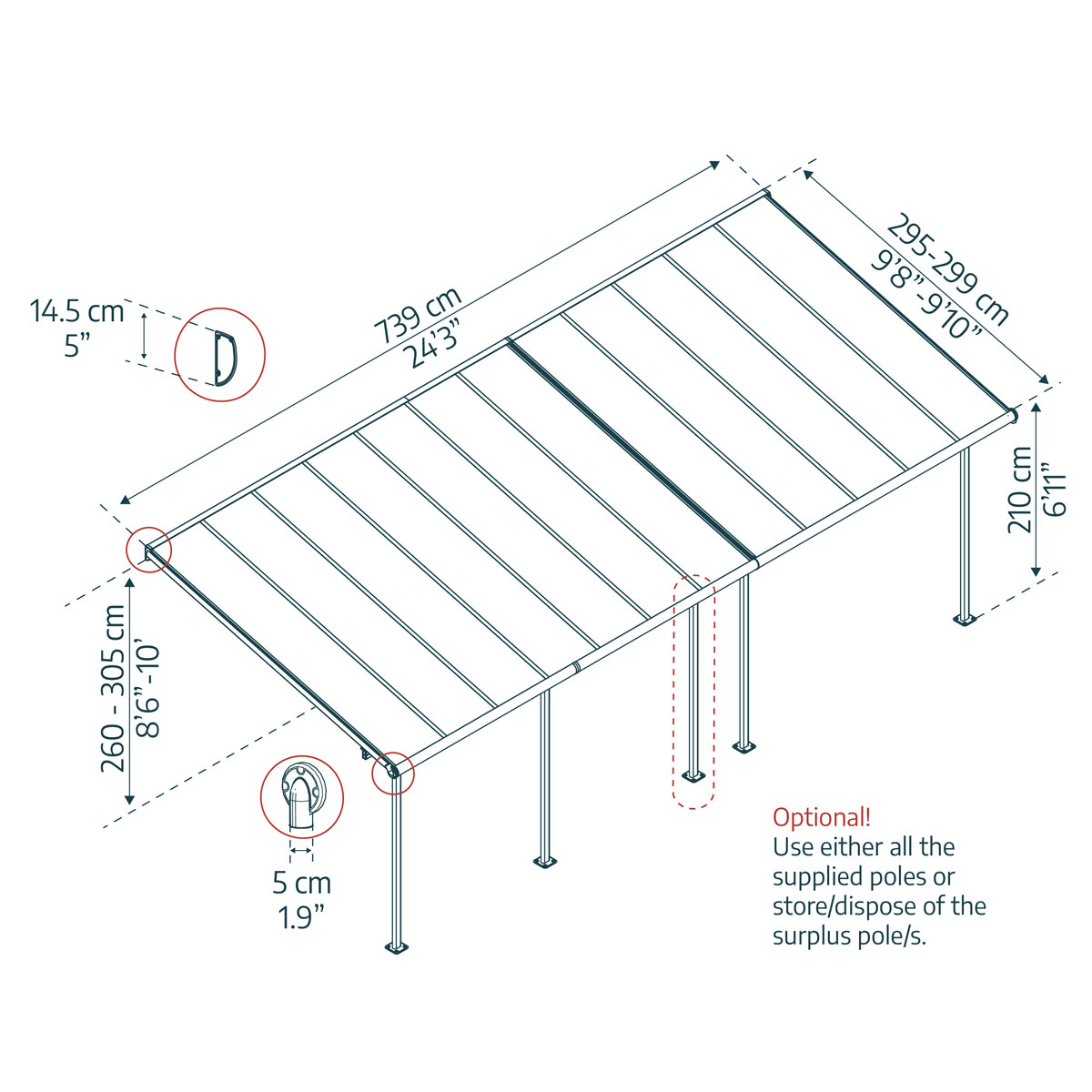 14.5 cm
5”

739 cm
24’3”

295-299 cm
9’8”-9’10”

210 cm
6’11”

260 - 305 cm
8’6”-10’

5 cm
1.9”

Optional!
Use either all the supplied poles or store/dispose of the surplus pole/s.