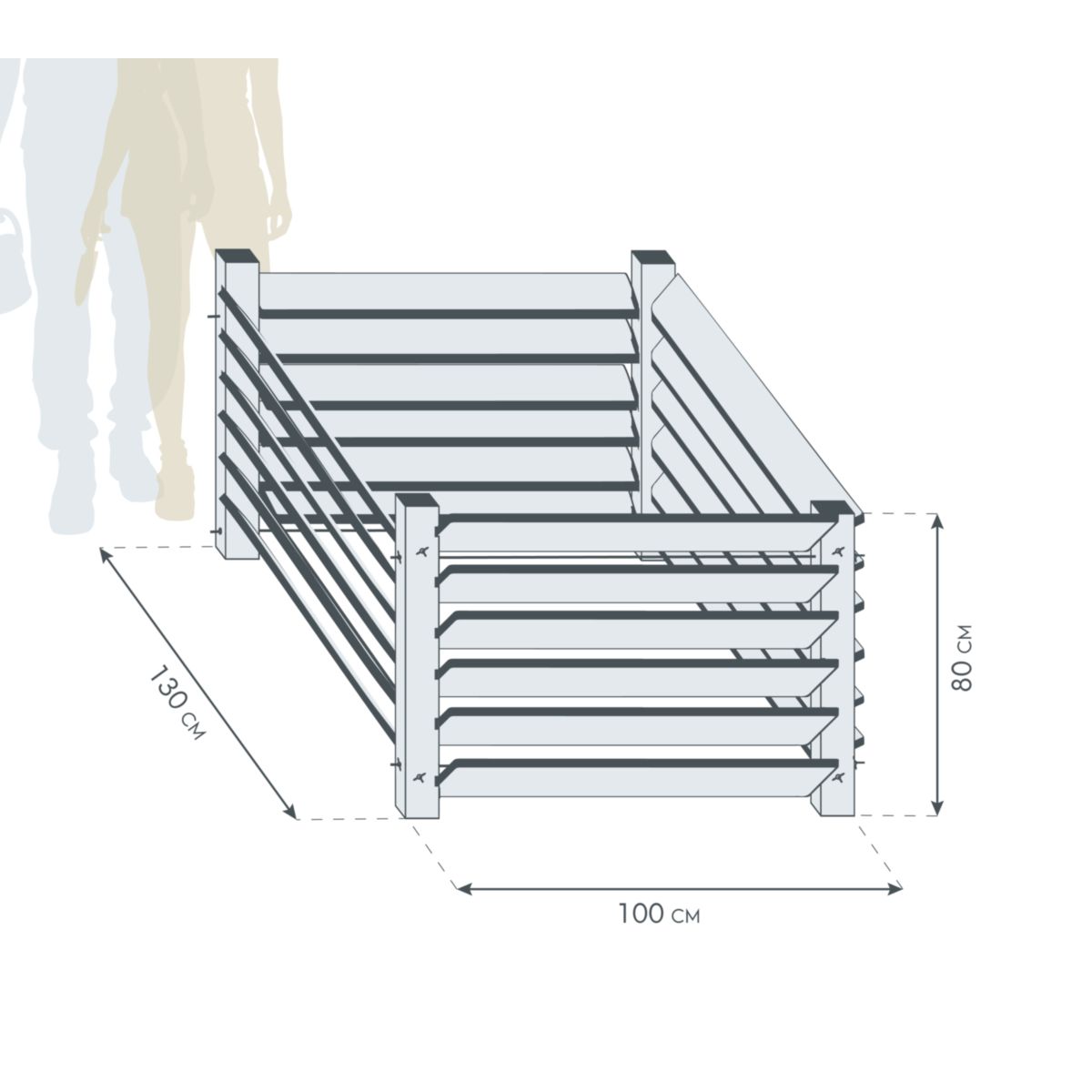 130 см

80 см

100 см