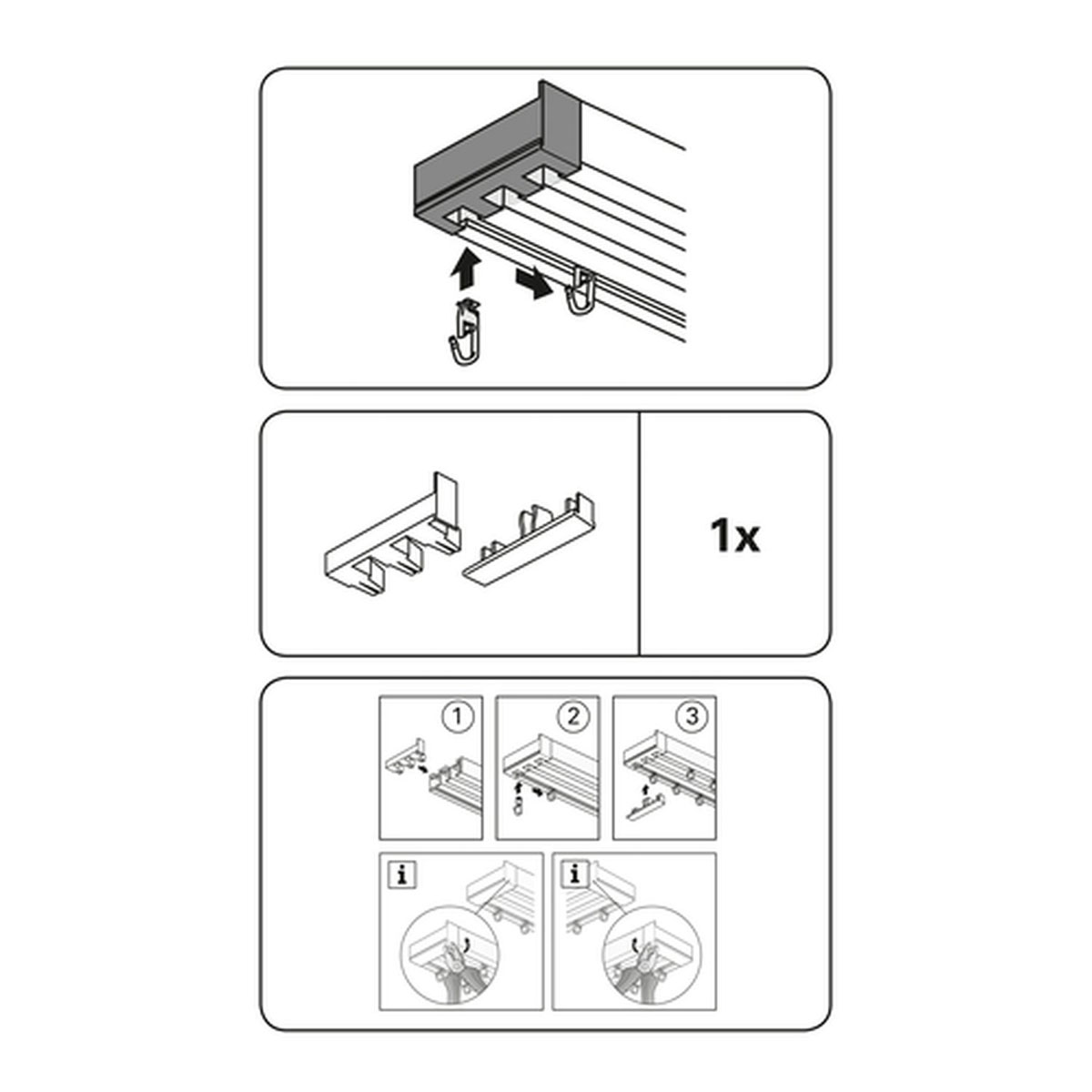 1x

1

2

3

i

i