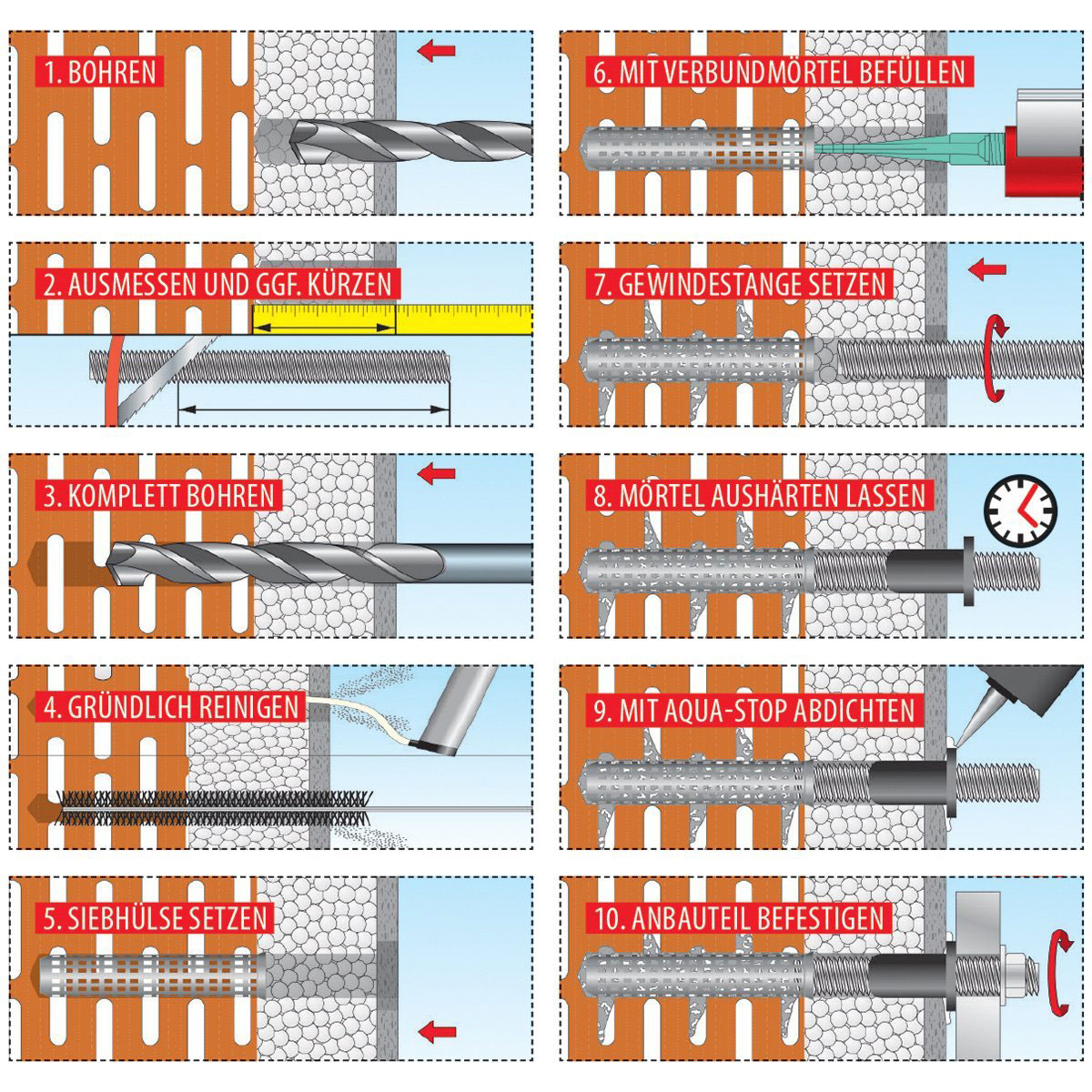 1. BOHREN

2. AUSMESSEN UND GGF. KÜRZEN

3. KOMPLETT BOHREN

4. GRÜNDLICH REINIGEN

5. SIEBHÜLSE SETZEN

6. MIT VERBUNDMÖRTEL BEFÜLLEN

7. GEWINDESTANGE SETZEN

8. MÖRTEL AUSHÄRTEN LASSEN

9. MIT AQUA-STOP ABDICHTEN

10. ANBAUTEIL BEFESTIGEN