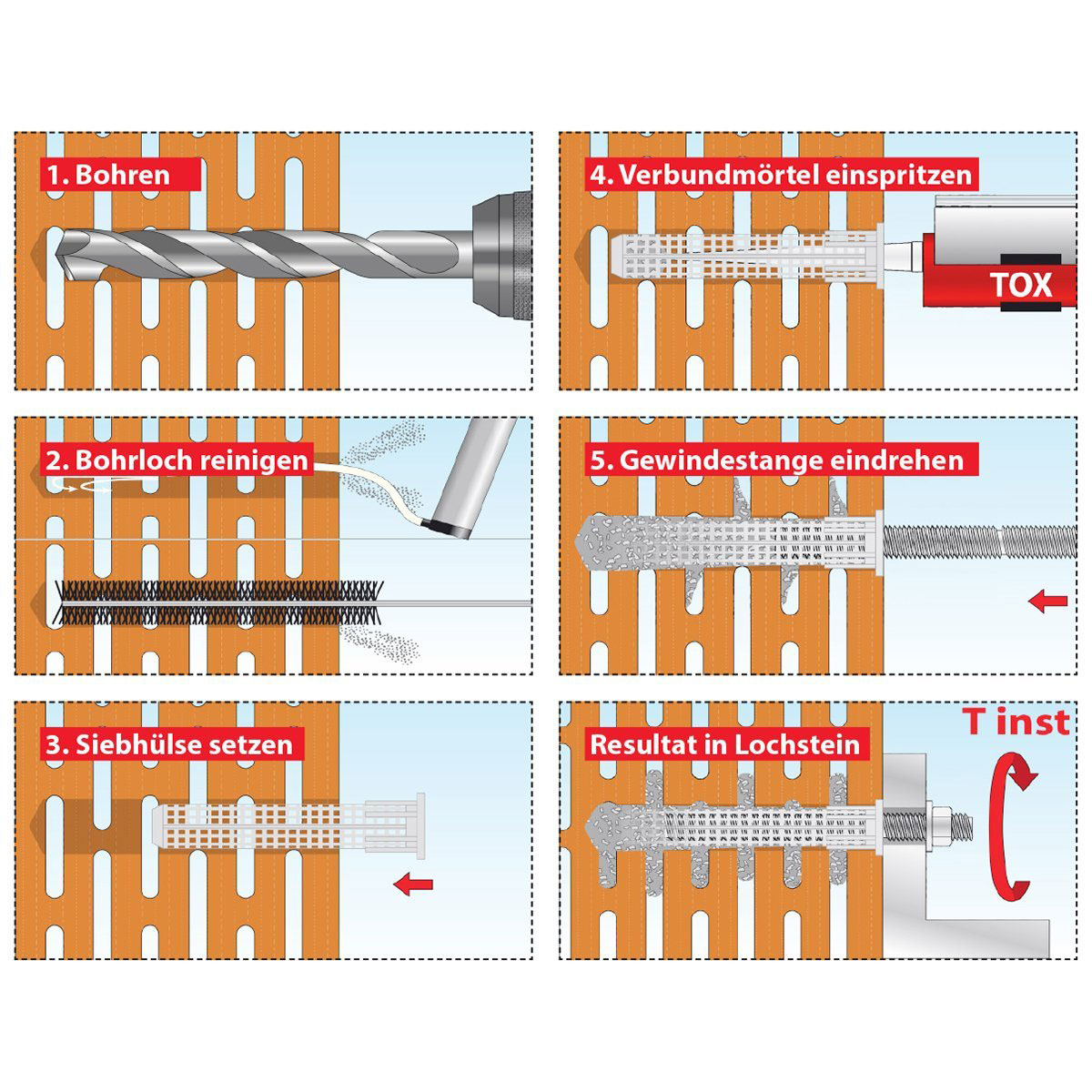 1. Bohren

2. Bohrloch reinigen

3. Siebhülse setzen

4. Verbundmörtel einspritzen

TOX

5. Gewindestange eindrehen

Resultat in Lochstein

T inst