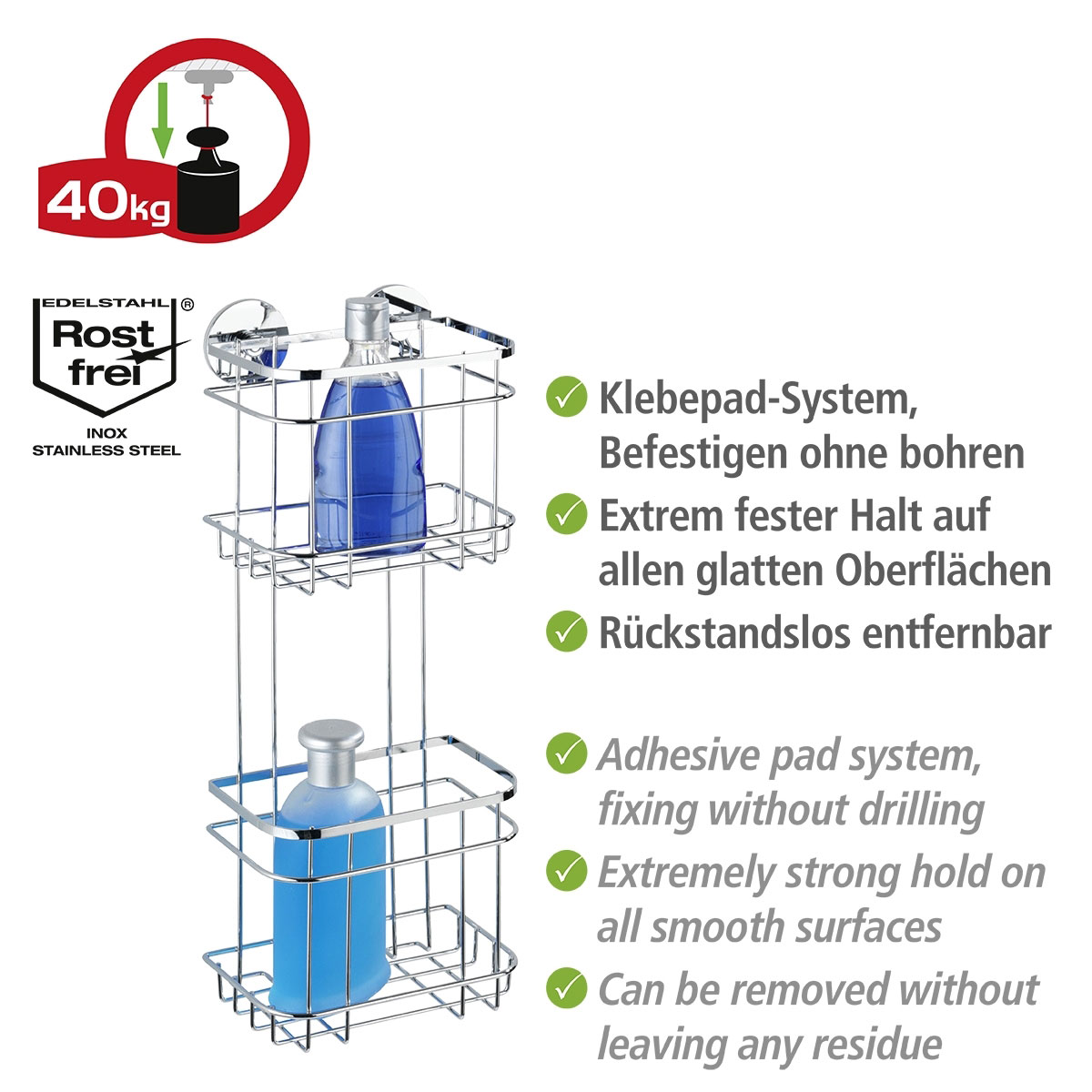 40kg

EDELSTAHL ®
Rost frei
INOX
STAINLESS STEEL

Klebepad-System, Befestigen ohne bohren

Extrem fester Halt auf allen glatten Oberflächen

Rückstandslos entfernbar

Adhesive pad system, fixing without drilling

Extremely strong hold on all smooth surfaces

Can be removed without leaving any residue