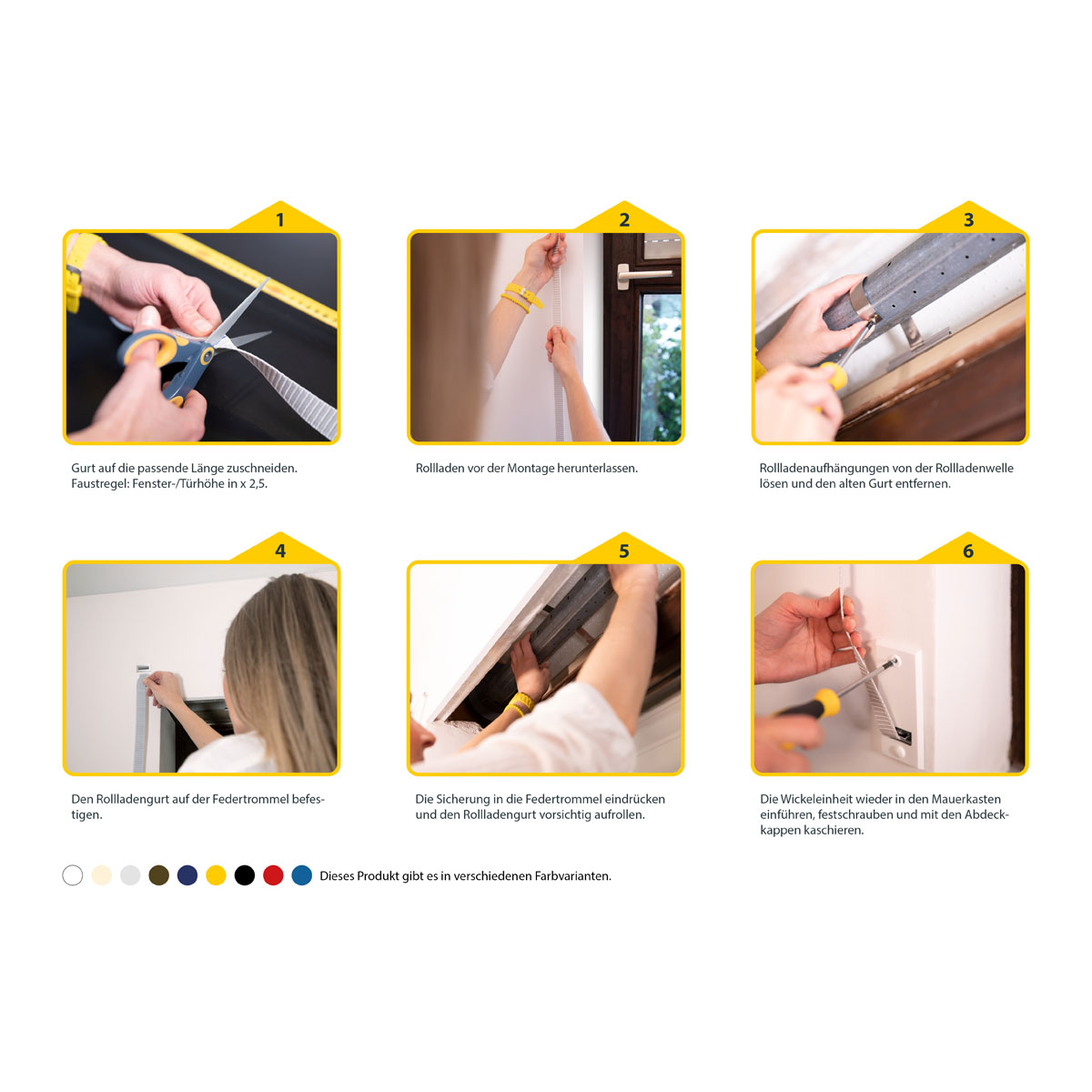 1

Gurt auf die passende Länge zuschneiden. Faustregel: Fenster-/Türhöhe in x 2,5.

2

Rollladen vor der Montage herunterlassen.

3

Rollladenaufhängungen von der Rollladenwelle lösen und den alten Gurt entfernen.

4

Den Rollladengurt auf der Federtrommel befestigen.

5

Die Sicherung in die Federtrommel eindrücken und den Rollladengurt vorsichtig aufrollen.

6

Die Wickeleinheit wieder in den Mauerkasten einführen, festschrauben und mit den Abdeckkappen kaschieren.

Dieses Produkt gibt es in verschiedenen Farbvarianten.