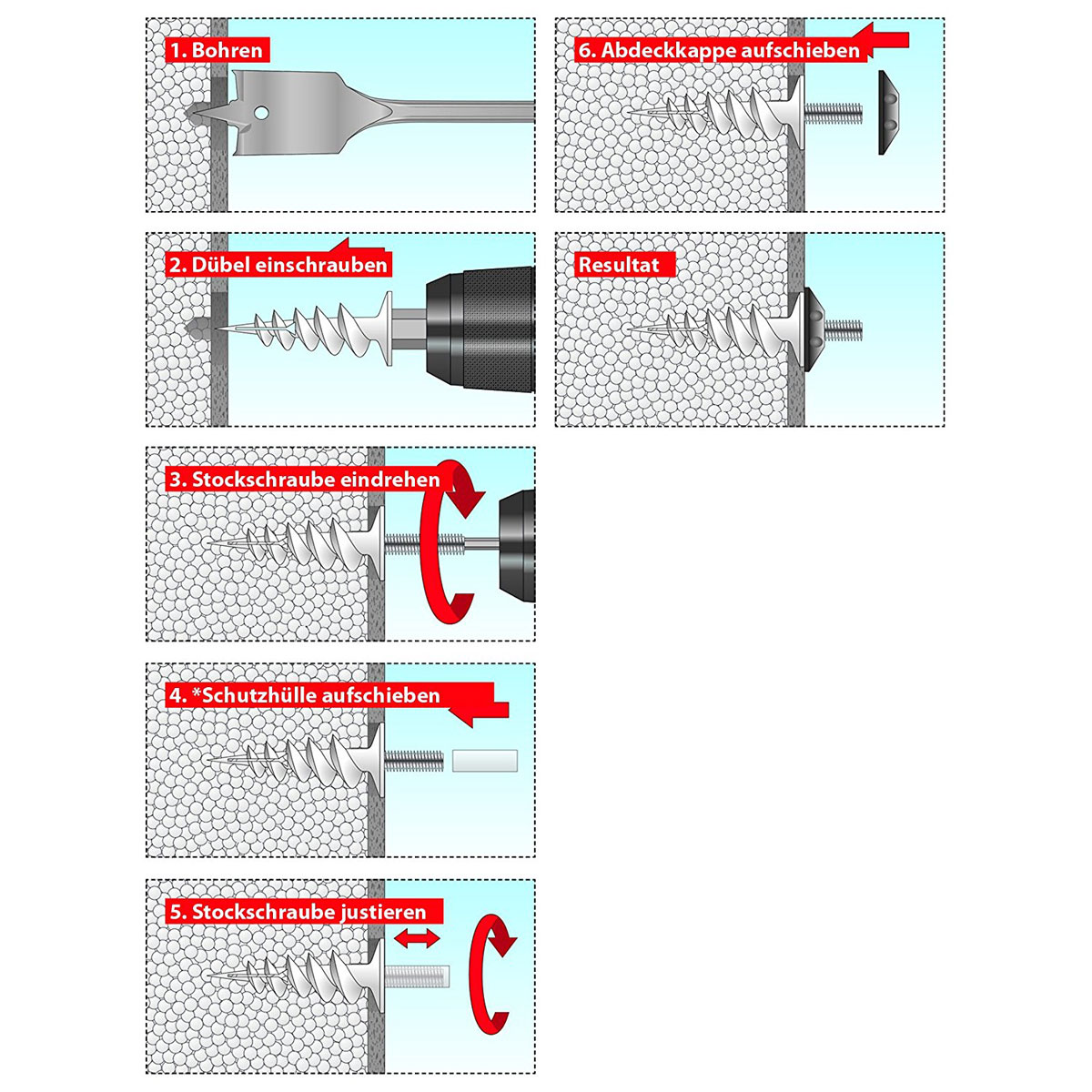 1. Bohren

2. Dübel einschrauben

3. Stockschraube eindrehen

4. *Schutzhülle aufschieben

5. Stockschraube justieren

6. Abdeckkappe aufschieben

Resultat