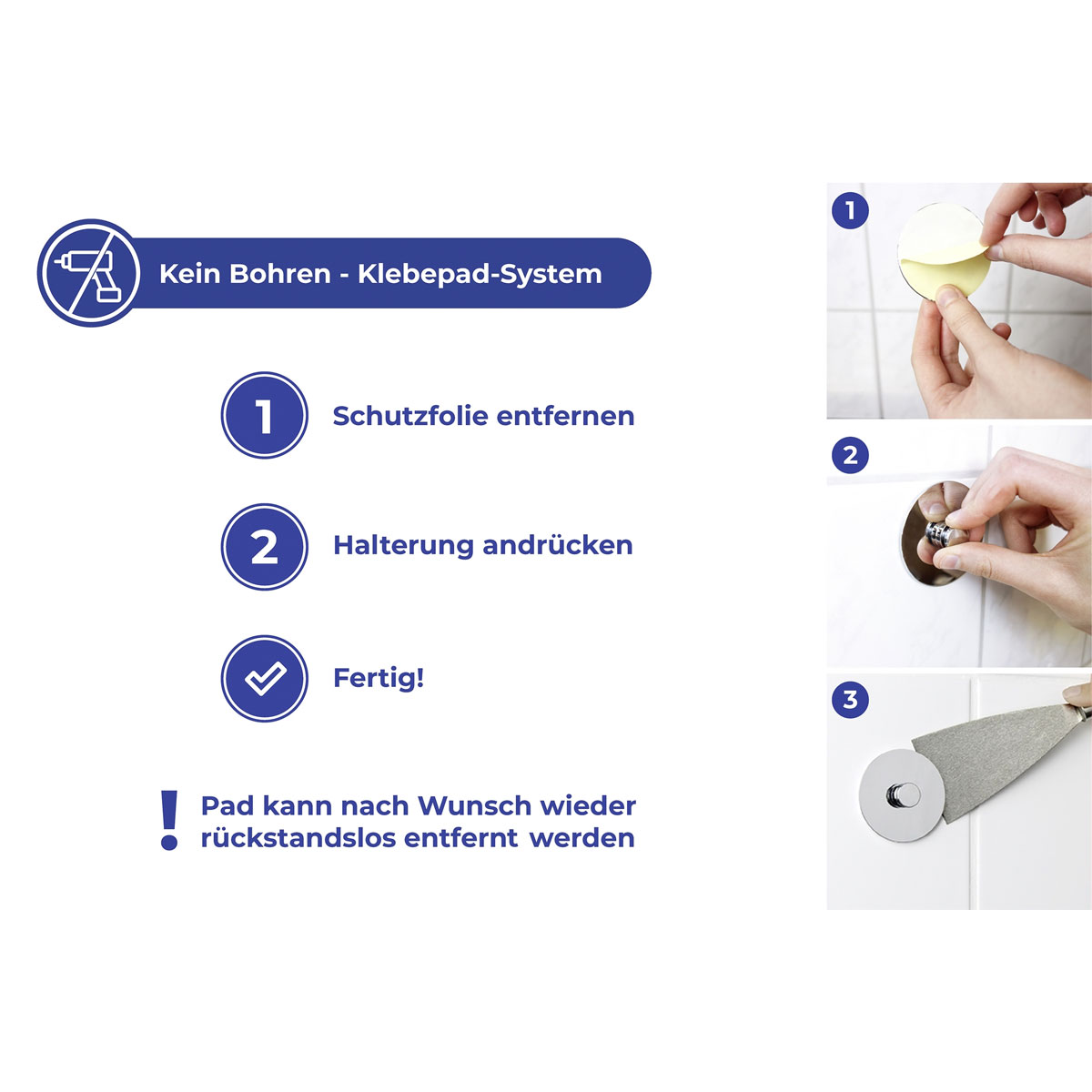 Kein Bohren - Klebepad-System

1 Schutzfolie entfernen

2 Halterung andrücken

Fertig!

! Pad kann nach Wunsch wieder rückstandslos entfernt werden

1

2

3