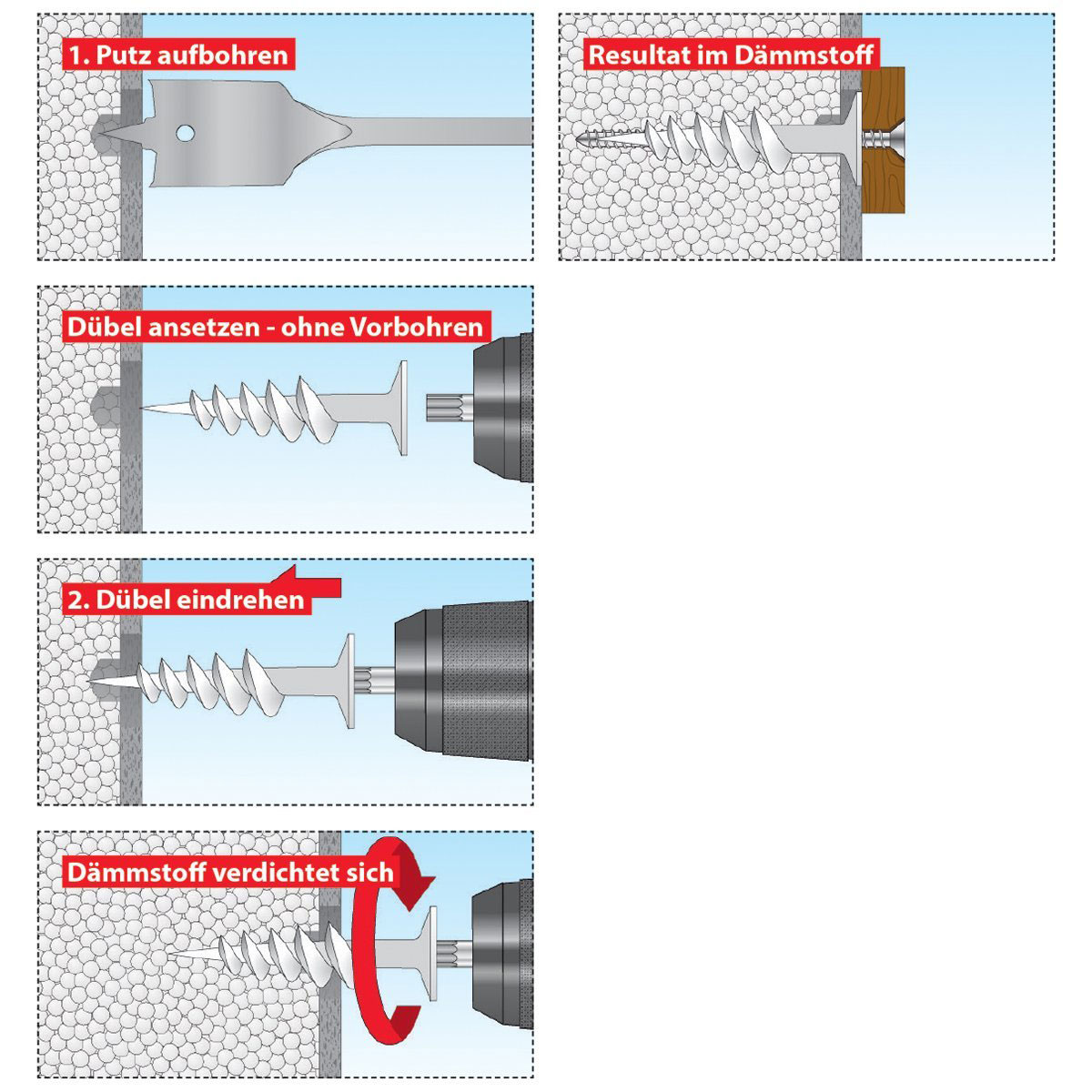 1. Putz aufbohren

Dübel ansetzen - ohne Vorbohren

2. Dübel eindrehen

Dämmstoff verdichtet sich

Resultat im Dämmstoff