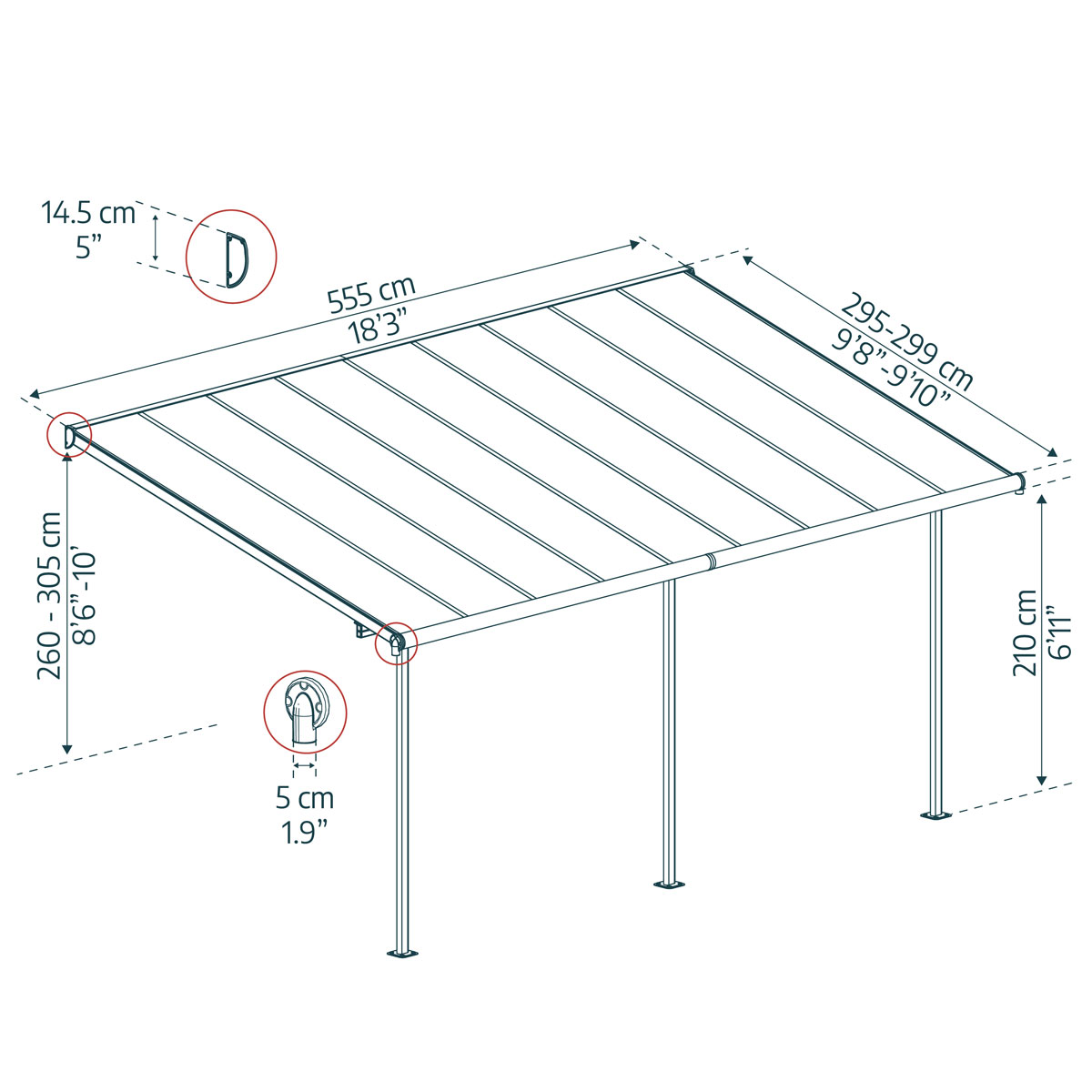 14.5 cm
5”

555 cm
18’3”

295-299 cm
9’8”-9’10”

260 - 305 cm
8’6”-10’

5 cm
1.9”

210 cm
6’11”