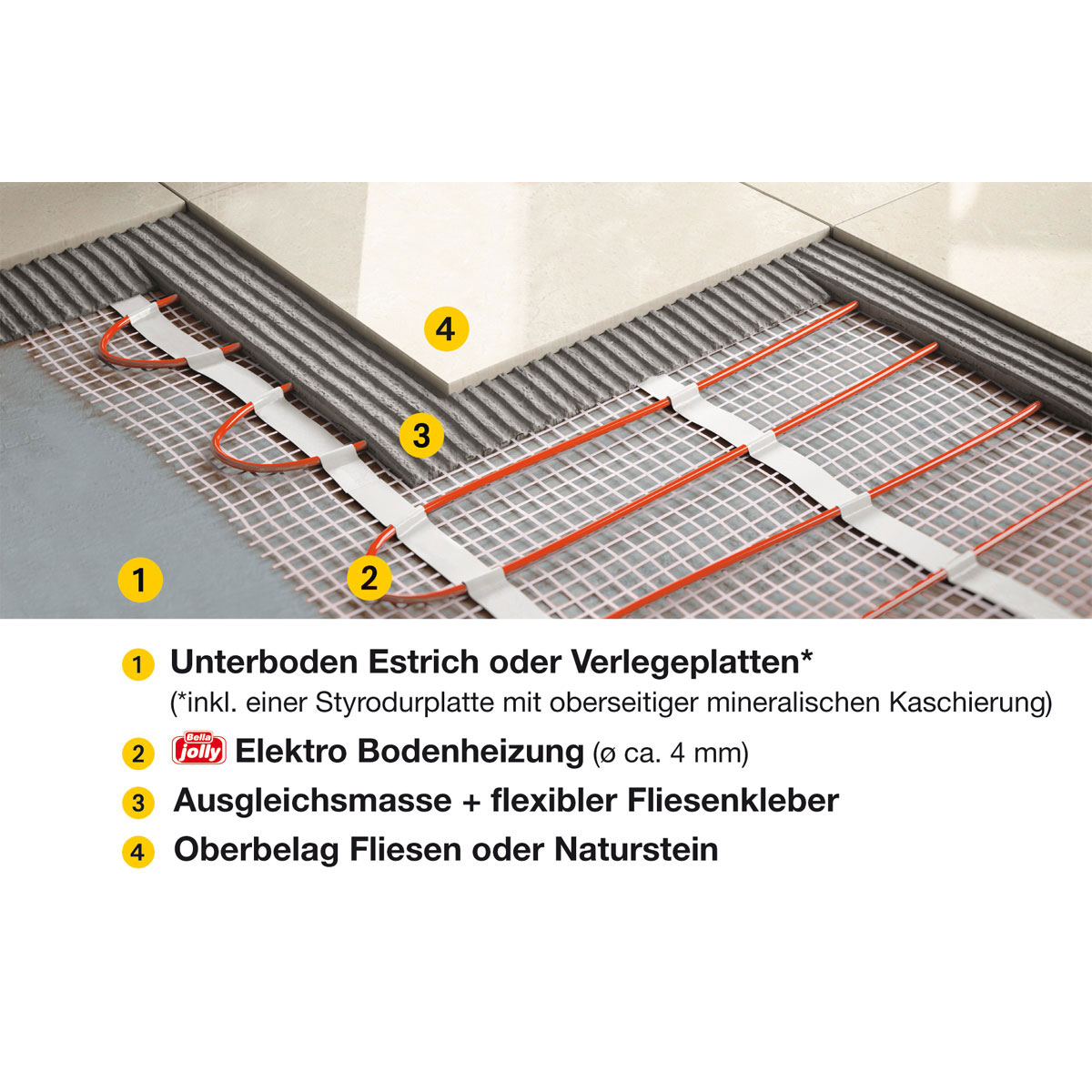 4

3

1

2

1 Unterboden Estrich oder Verlegeplatten*
(*inkl. einer Styrodurplatte mit oberseitiger mineralischen Kaschierung)

2 Bella jolly Elektro Bodenheizung (ø ca. 4 mm)

3 Ausgleichsmasse + flexibler Fliesenkleber

4 Oberbelag Fliesen oder Naturstein