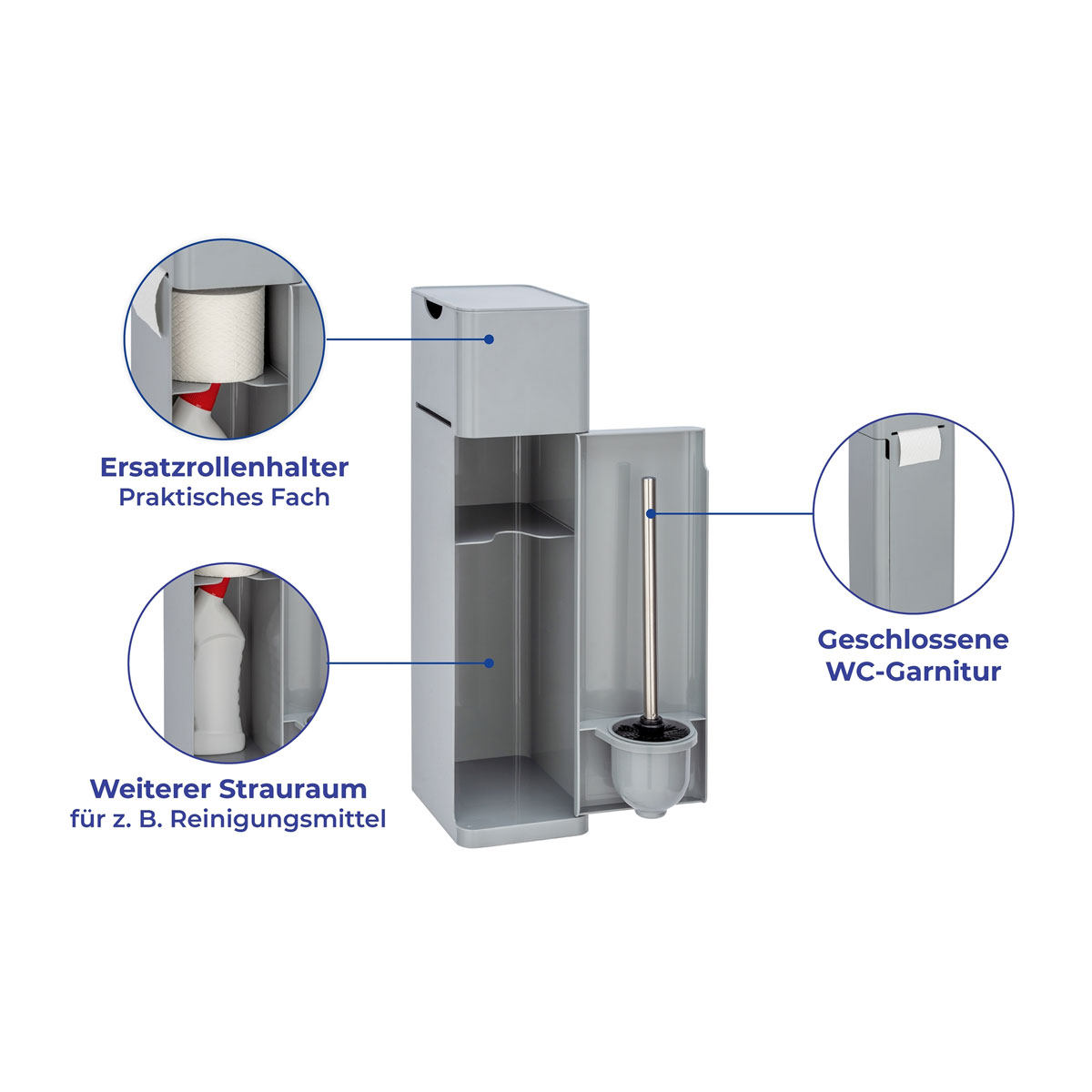 Ersatzrollenhalter
Praktisches Fach

Weiterer Strauraum
für z. B. Reinigungsmittel

Geschlossene
WC-Garnitur