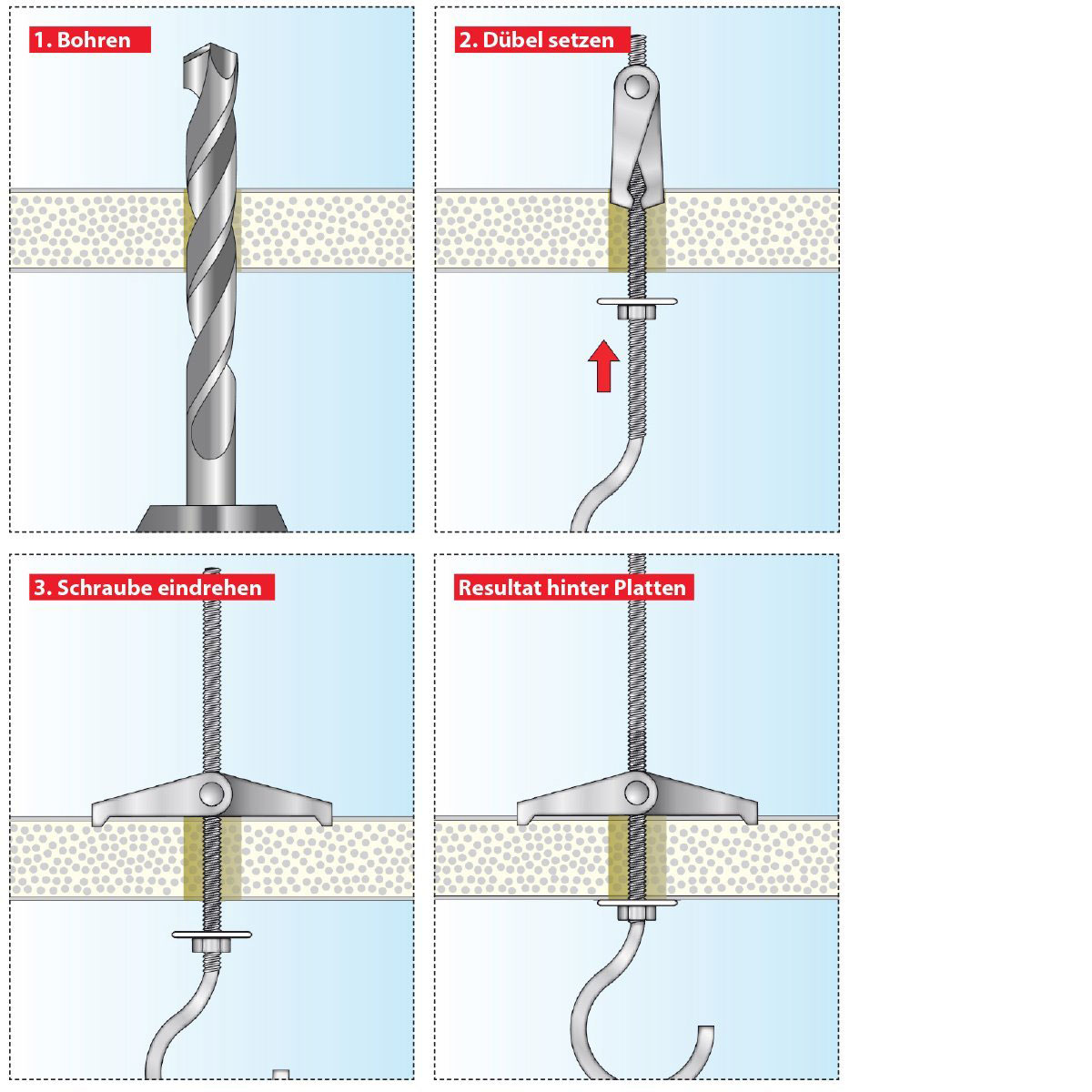 1. Bohren

2. Dübel setzen

3. Schraube eindrehen

Resultat hinter Platten