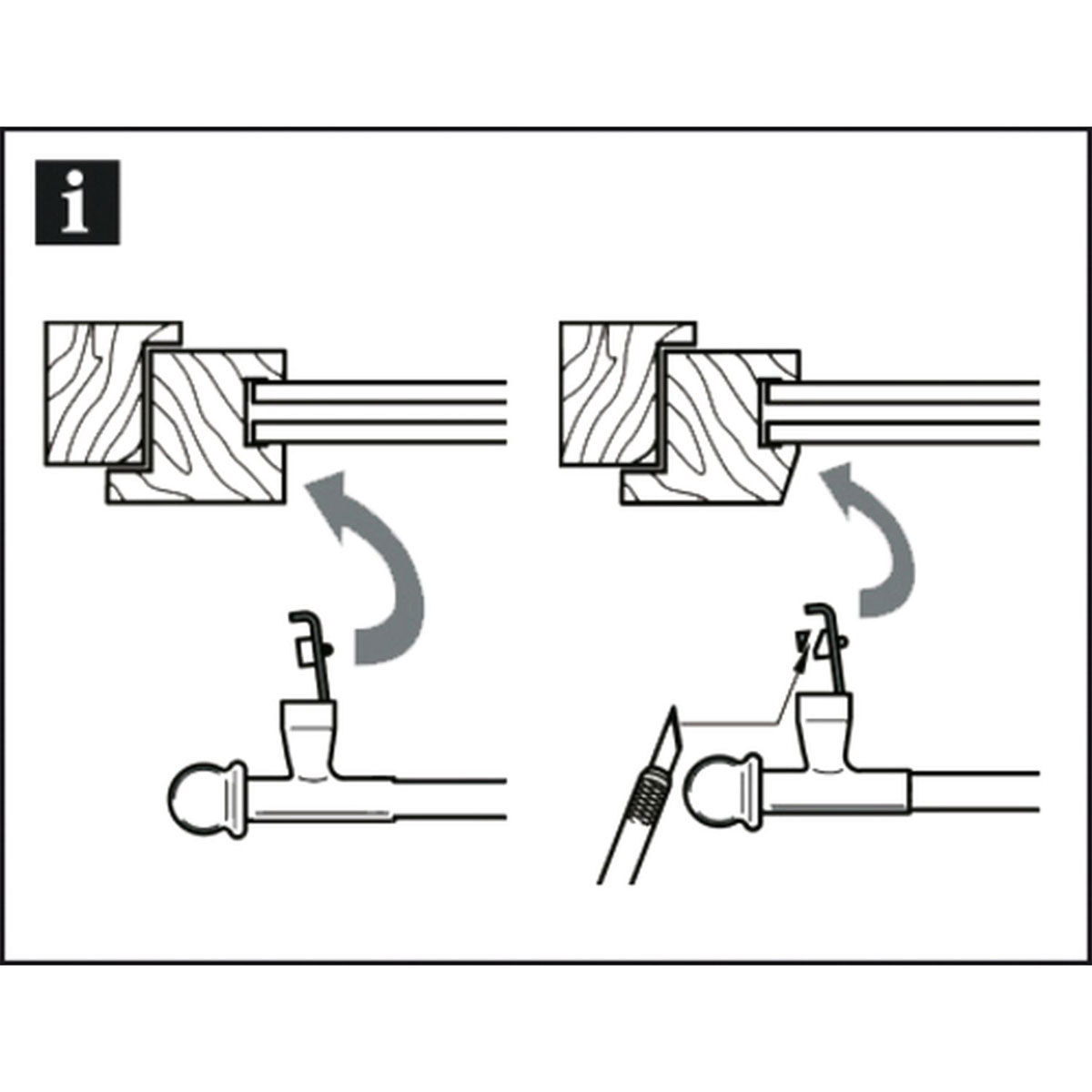 i