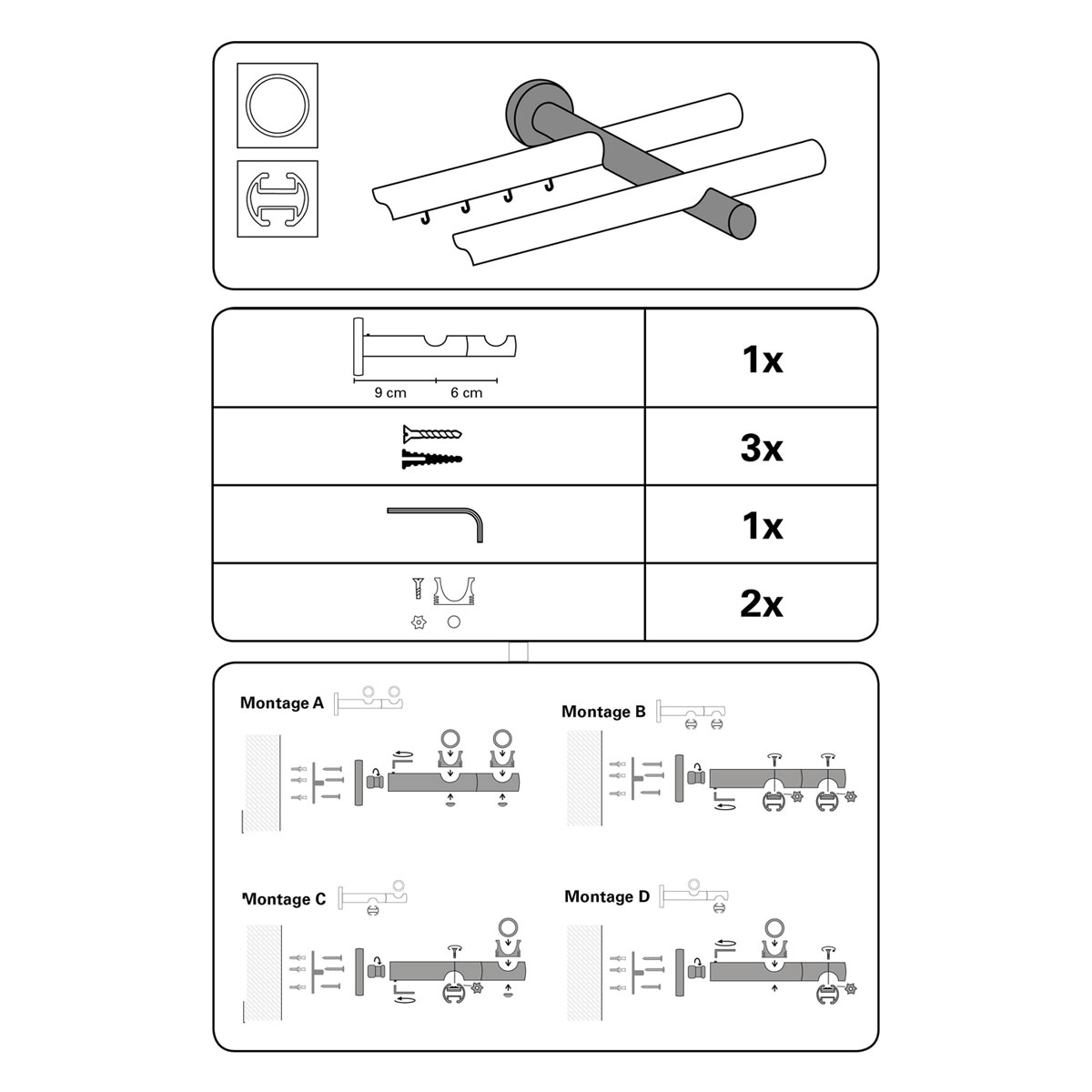 | 9 cm 6 cm | 1x |
|---|---|
| | 3x |
| | 1x |
| | 2x |

Montage A

Montage B

Montage C

Montage D