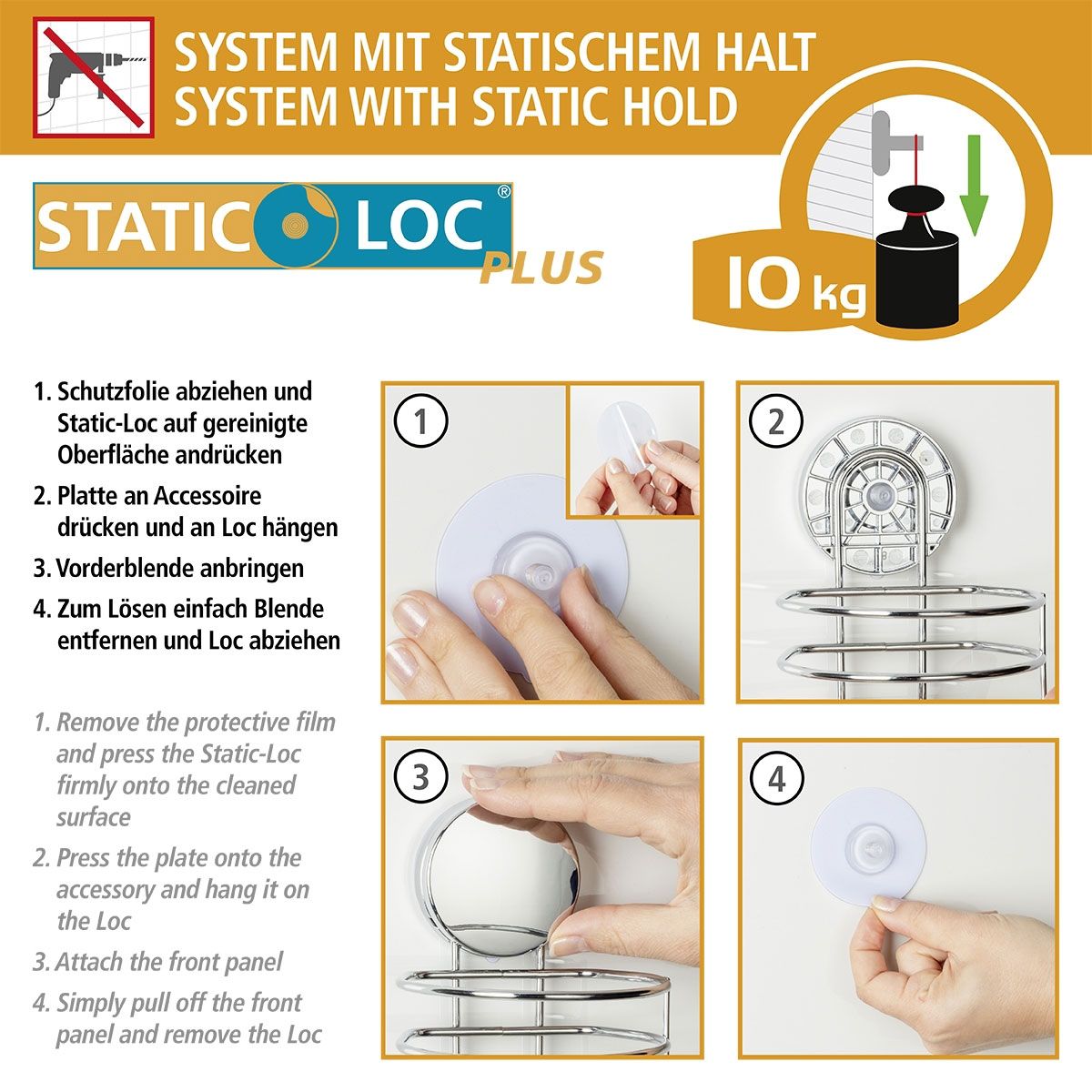 SYSTEM MIT STATISCHEM HALT
SYSTEM WITH STATIC HOLD

STATIC LOC®
PLUS

10 kg

1. Schutzfolie abziehen und Static-Loc auf gereinigte Oberfläche andrücken
2. Platte an Accessoire drücken und an Loc hängen
3. Vorderblende anbringen
4. Zum Lösen einfach Blende entfernen und Loc abziehen

1. Remove the protective film and press the Static-Loc firmly onto the cleaned surface
2. Press the plate onto the accessory and hang it on the Loc
3. Attach the front panel
4. Simply pull off the front panel and remove the Loc

1

2

3

4