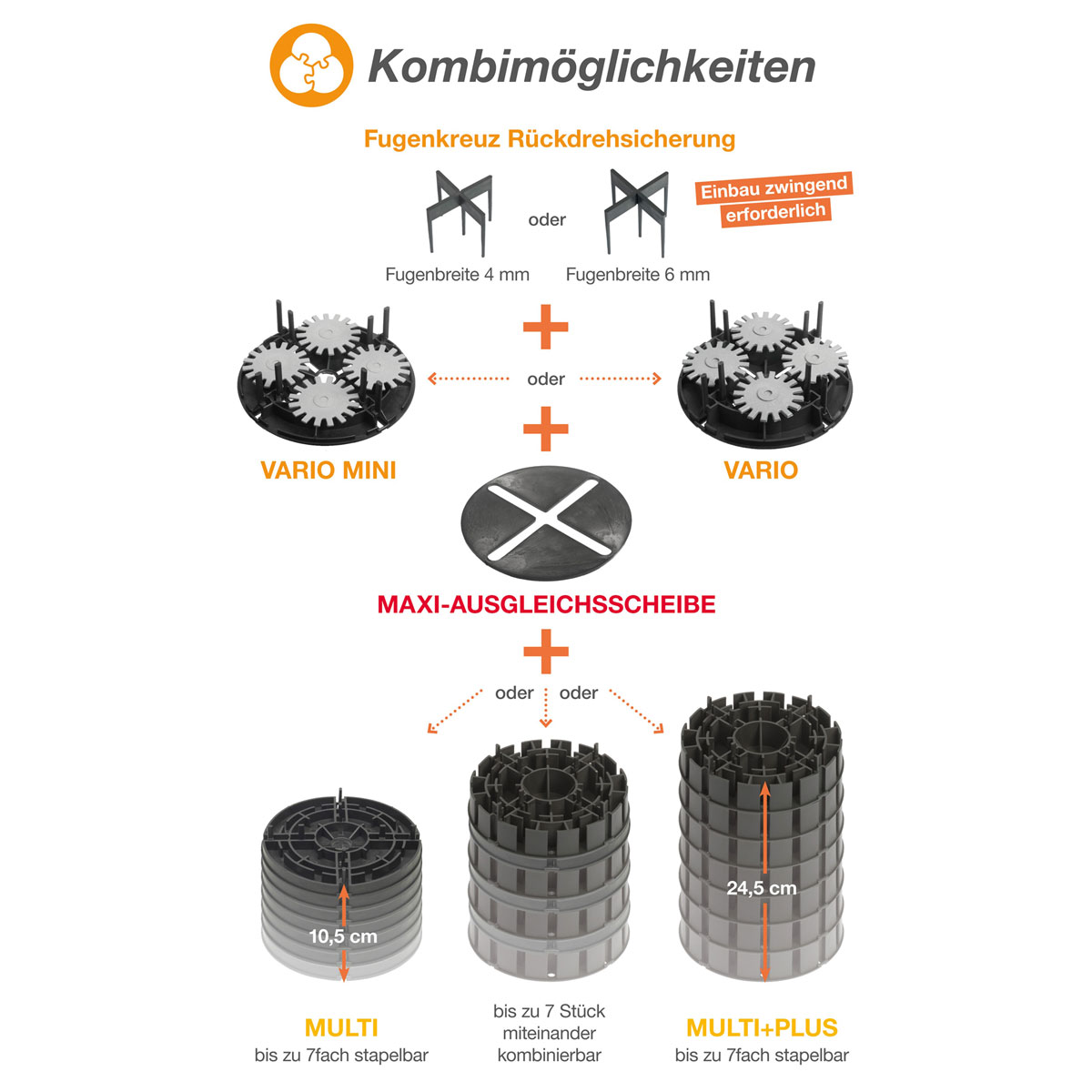 Kombimöglichkeiten

Fugenkreuz Rückdrehsicherung

oder

Einbau zwingend erforderlich

Fugenbreite 4 mm Fugenbreite 6 mm

+

oder

+

VARIO MINI

VARIO

MAXI-AUSGLEICHSSCHEIBE

+

oder oder

10,5 cm

24,5 cm

MULTI
bis zu 7fach stapelbar

bis zu 7 Stück miteinander kombinierbar

MULTI+PLUS
bis zu 7fach stapelbar