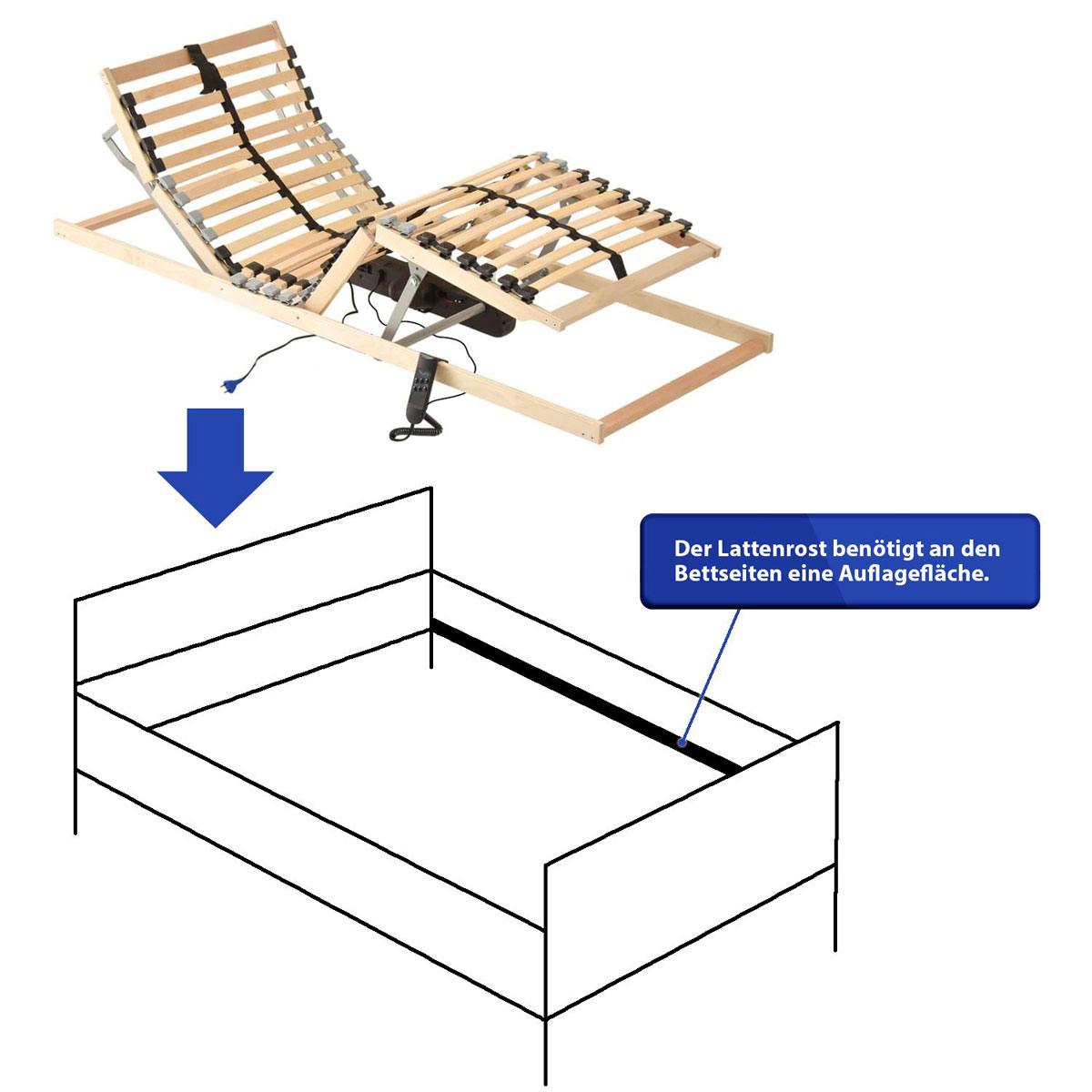 Der Lattenrost benötigt an den Bettseiten eine Auflagefläche.