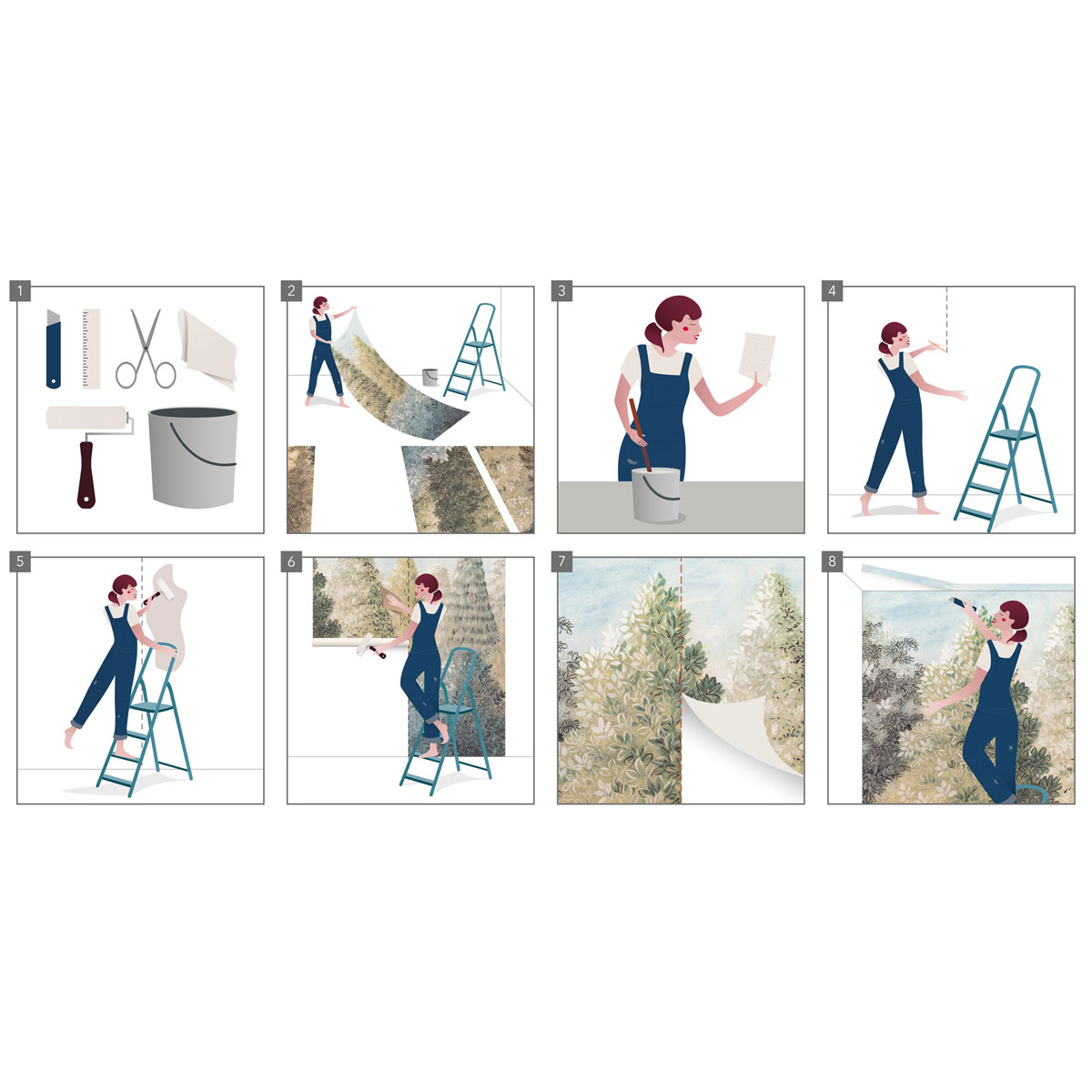 1

2

3

4

5

6

7

8