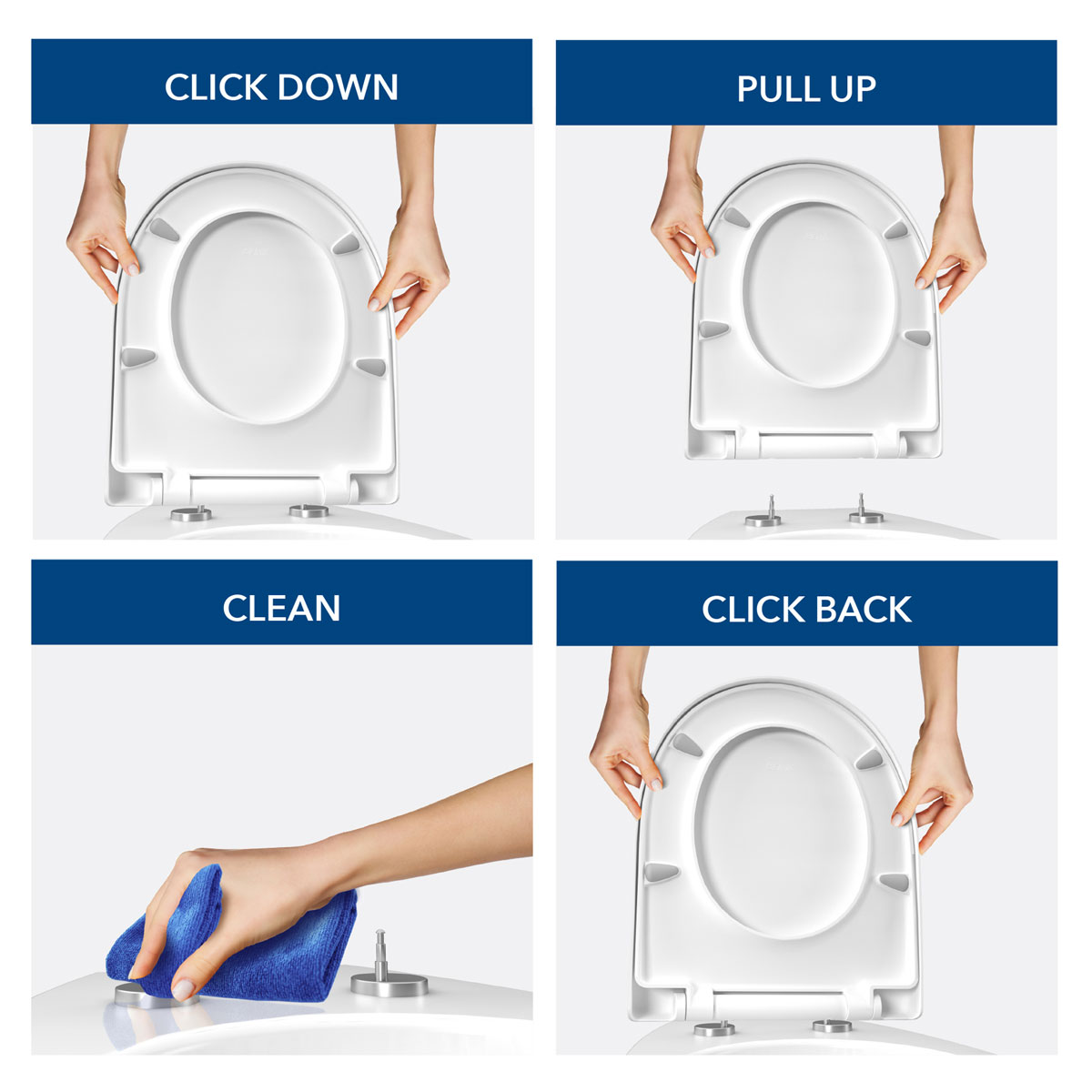 CLICK DOWN

PULL UP

CLEAN

CLICK BACK