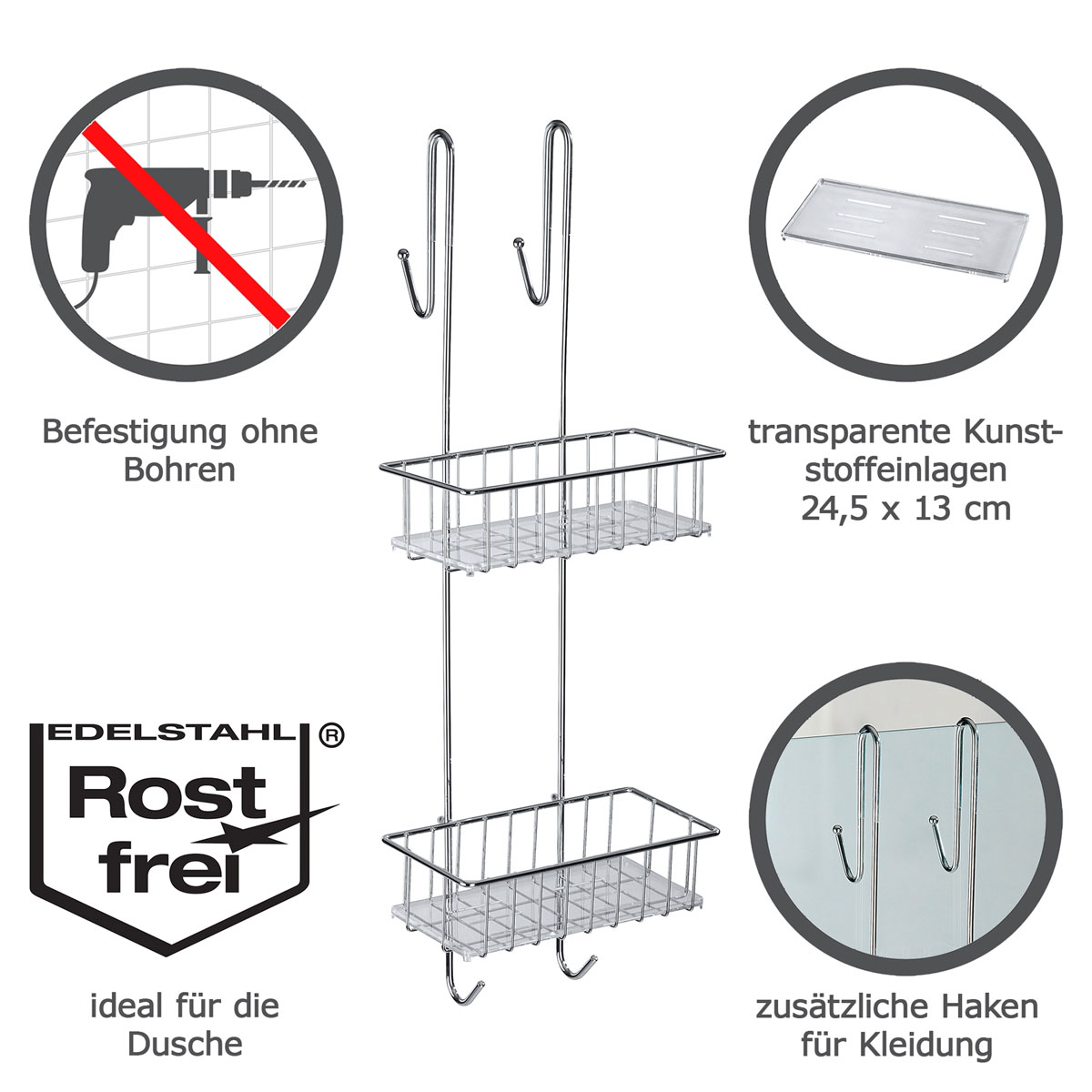 Befestigung ohne Bohren

transparente Kunststoffeinlagen
24,5 x 13 cm

EDELSTAHL ®
Rost
frei

ideal für die Dusche

zusätzliche Haken für Kleidung