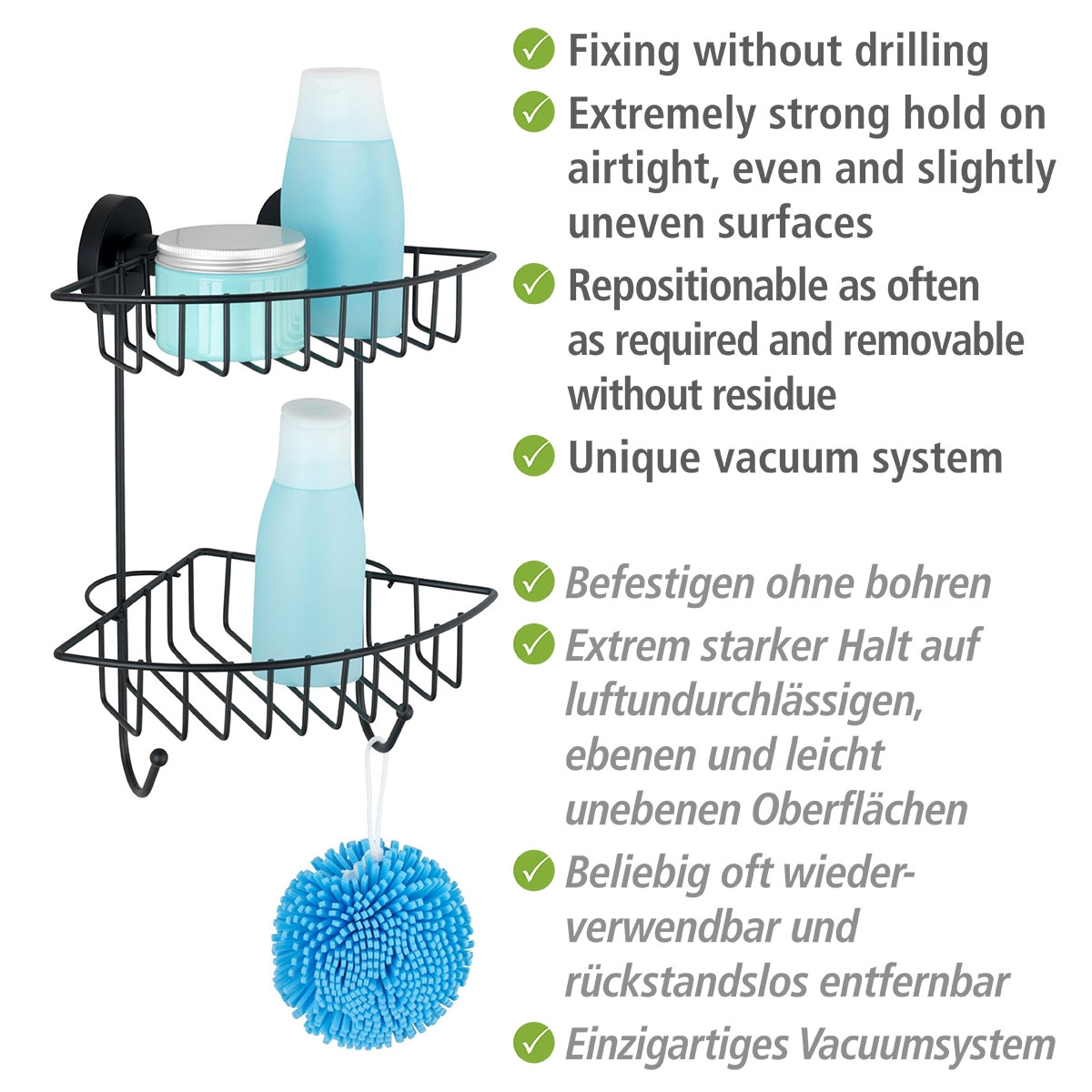 Fixing without drilling

Extremely strong hold on airtight, even and slightly uneven surfaces

Repositionable as often as required and removable without residue

Unique vacuum system

Befestigen ohne bohren

Extrem starker Halt auf luftundurchlässigen, ebenen und leicht unebenen Oberflächen

Beliebig oft wiederverwendbar und rückstandslos entfernbar

Einzigartiges Vacuumsystem