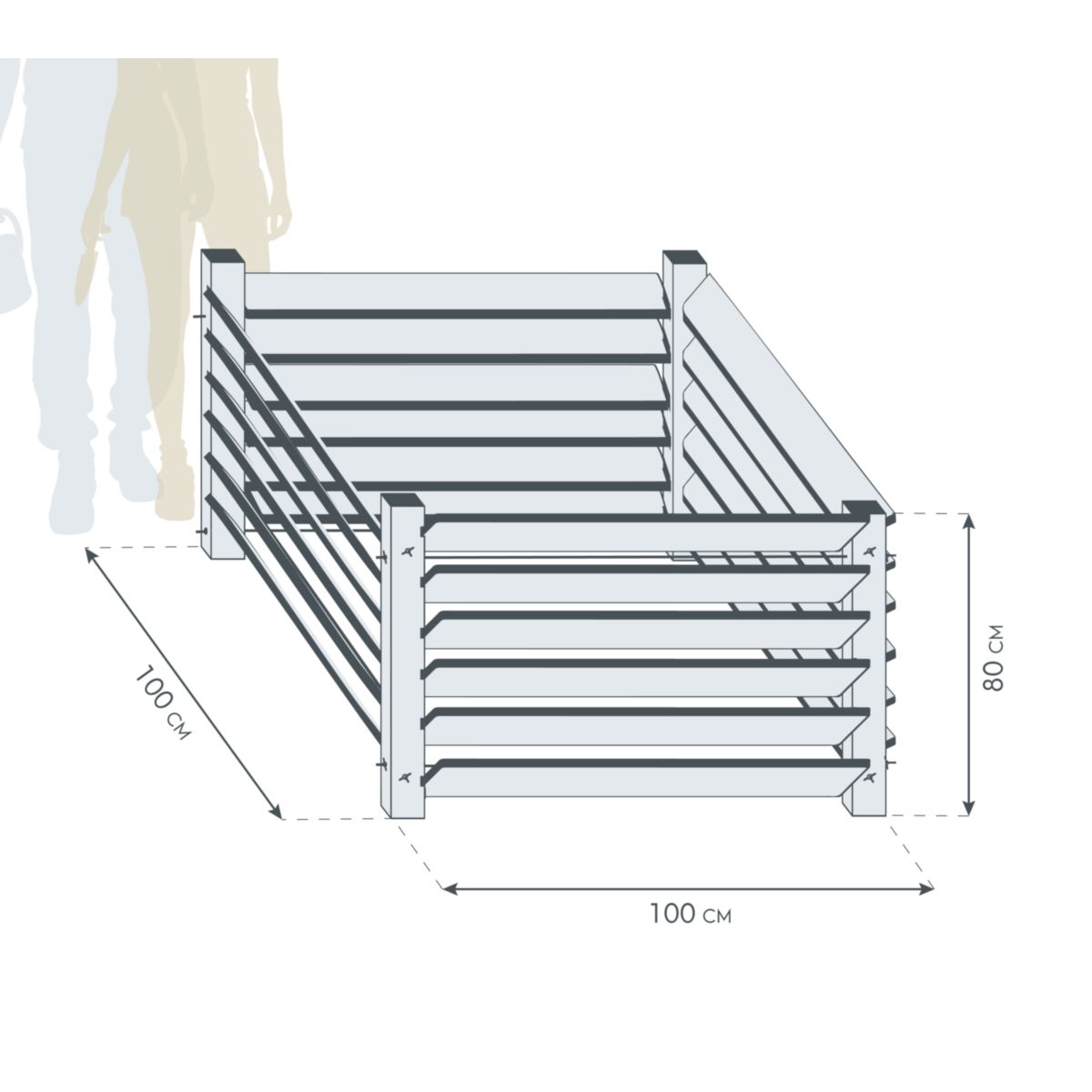 100 см

80 см

100 см