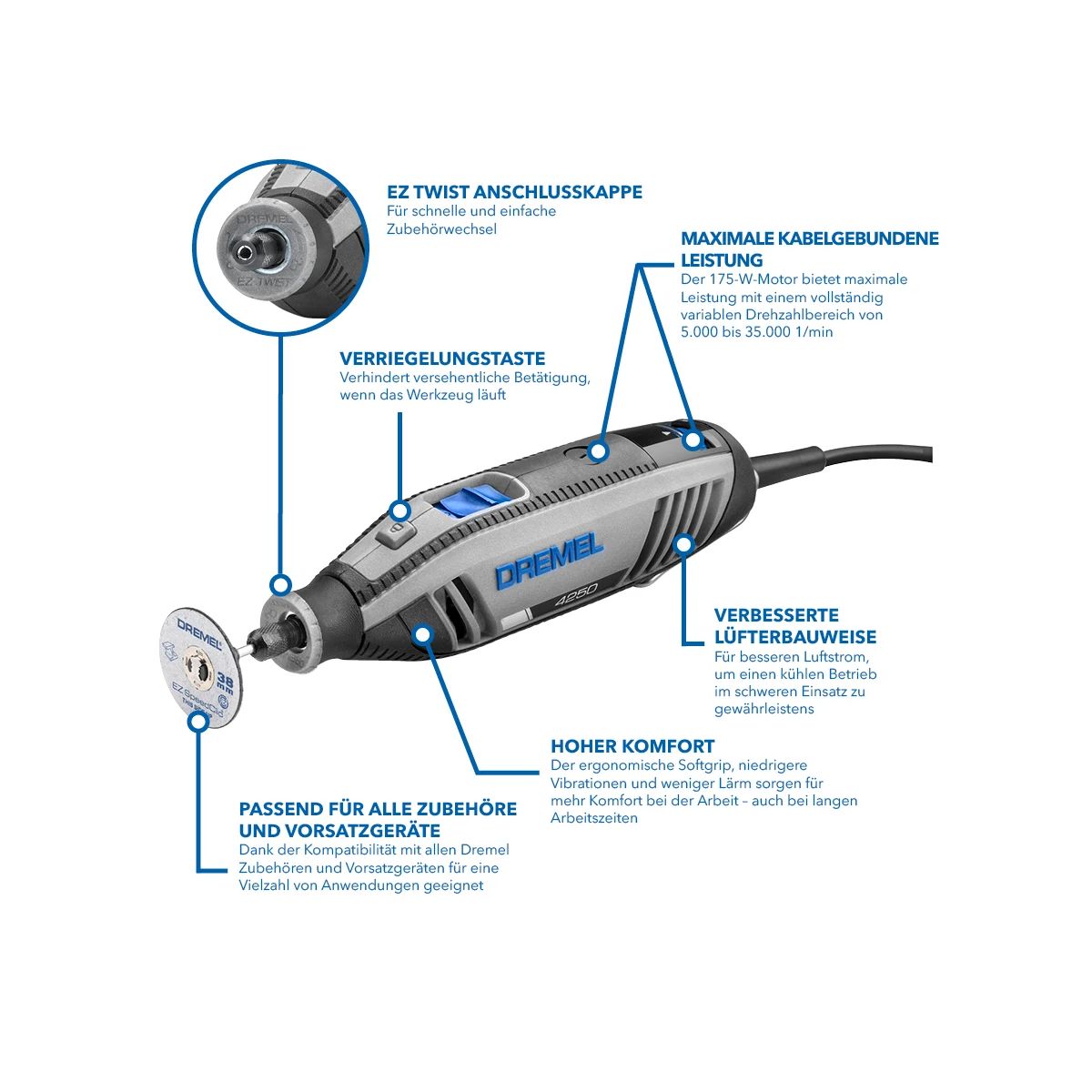 DREMEL
EZ TWIST

EZ TWIST ANSCHLUSSKAPPE
Für schnelle und einfache Zubehörwechsel

MAXIMALE KABELGEBUNDENE LEISTUNG
Der 175-W-Motor bietet maximale Leistung mit einem vollständig variablen Drehzahlbereich von 5.000 bis 35.000 1/min

VERRIEGELUNGSTASTE
Verhindert versehentliche Betätigung, wenn das Werkzeug läuft

DREMEL
4250

DREMEL
38 mm
EZ SpeedClic

VERBESSERTE LÜFTERBAUWEISE
Für besseren Luftstrom, um einen kühlen Betrieb im schweren Einsatz zu gewährleistens

HOHER KOMFORT
Der ergonomische Softgrip, niedrigere Vibrationen und weniger Lärm sorgen für mehr Komfort bei der Arbeit – auch bei langen Arbeitszeiten

PASSEND FÜR ALLE ZUBEHÖRE UND VORSATZGERÄTE
Dank der Kompatibilität mit allen Dremel Zubehören und Vorsatzgeräten für eine Vielzahl von Anwendungen geeignet