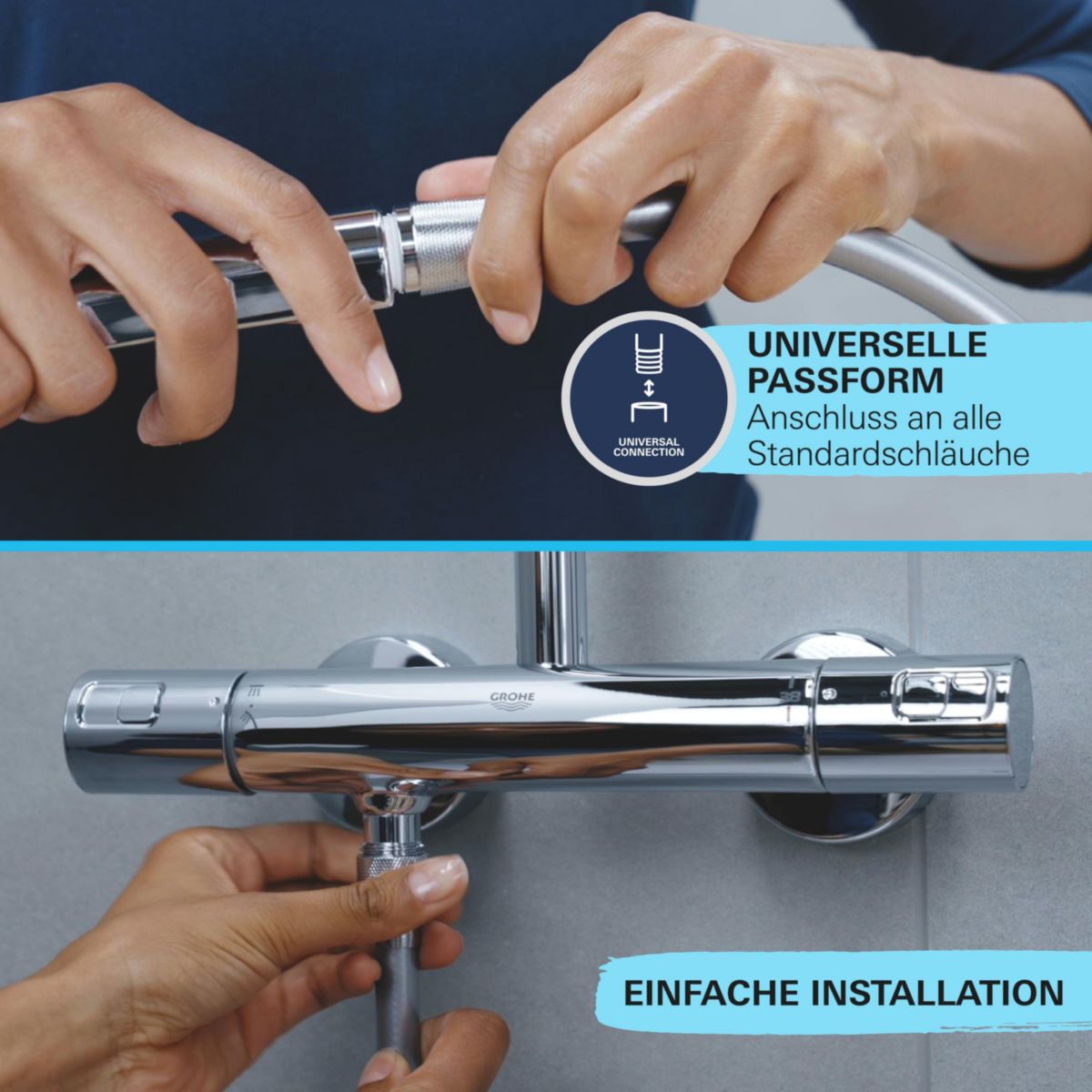 UNIVERSAL CONNECTION

UNIVERSELLE PASSFORM
Anschluss an alle Standardschläuche

GROHE

38

EINFACHE INSTALLATION