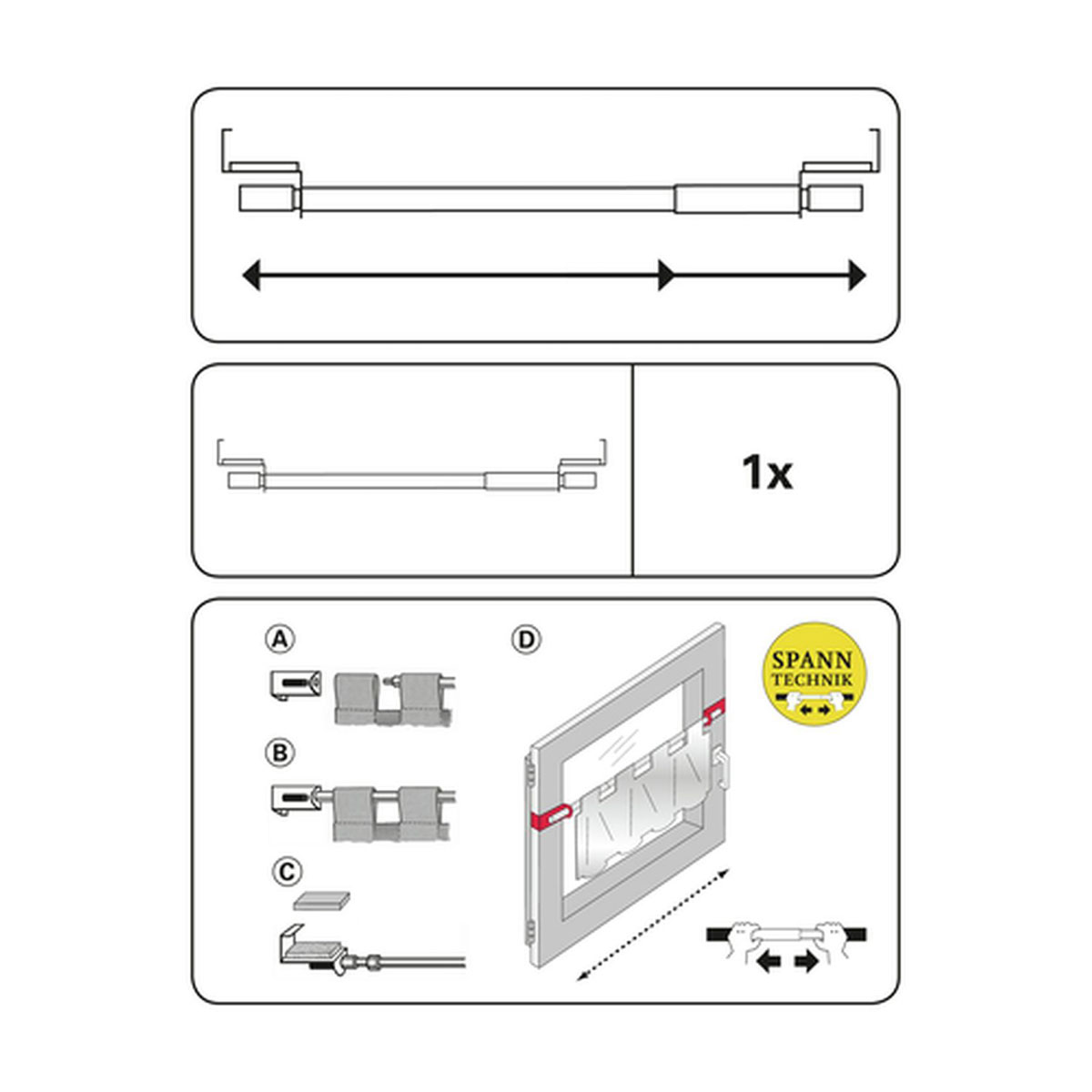 1x

A

B

C

D

SPANN TECHNIK