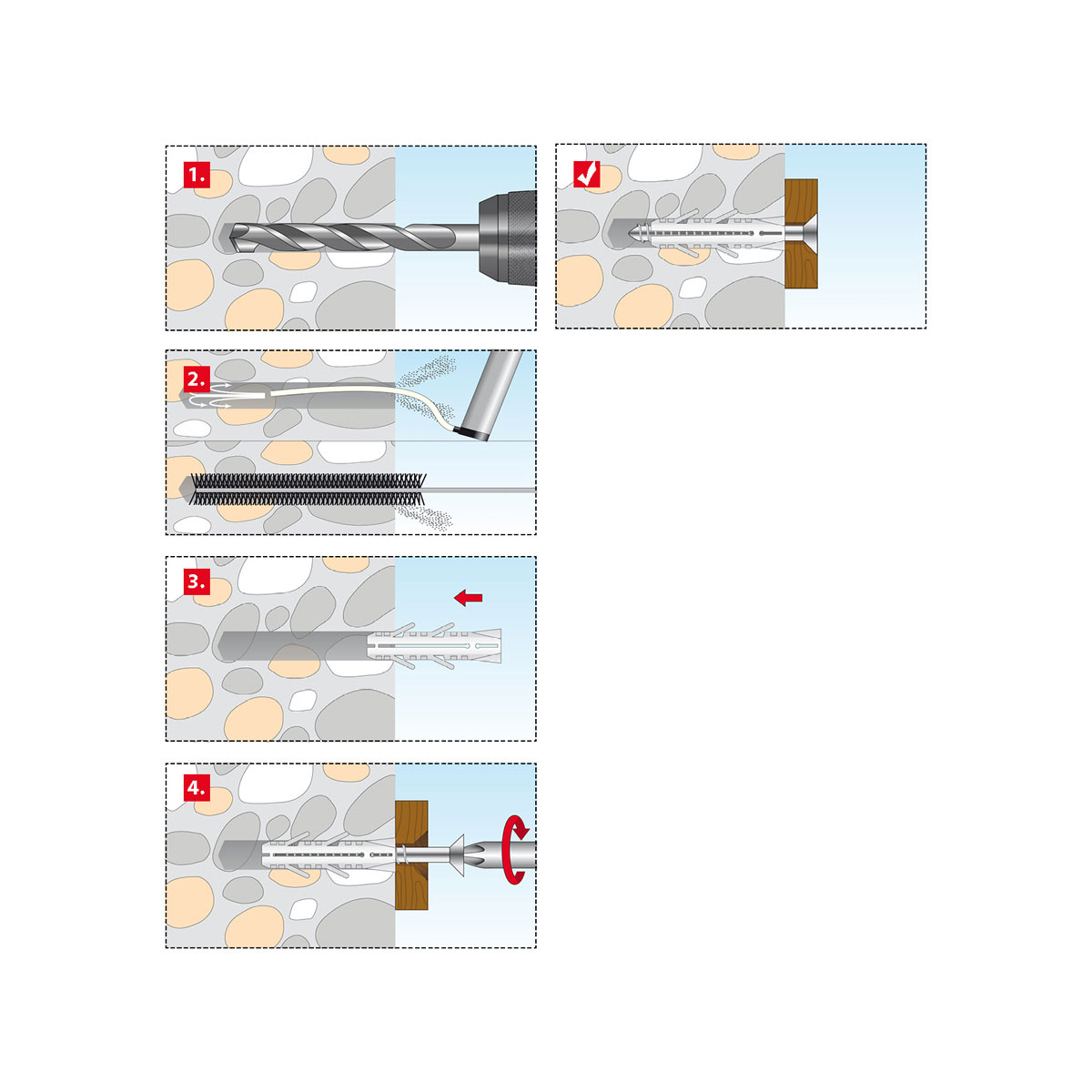 1.

2.

3.

4.