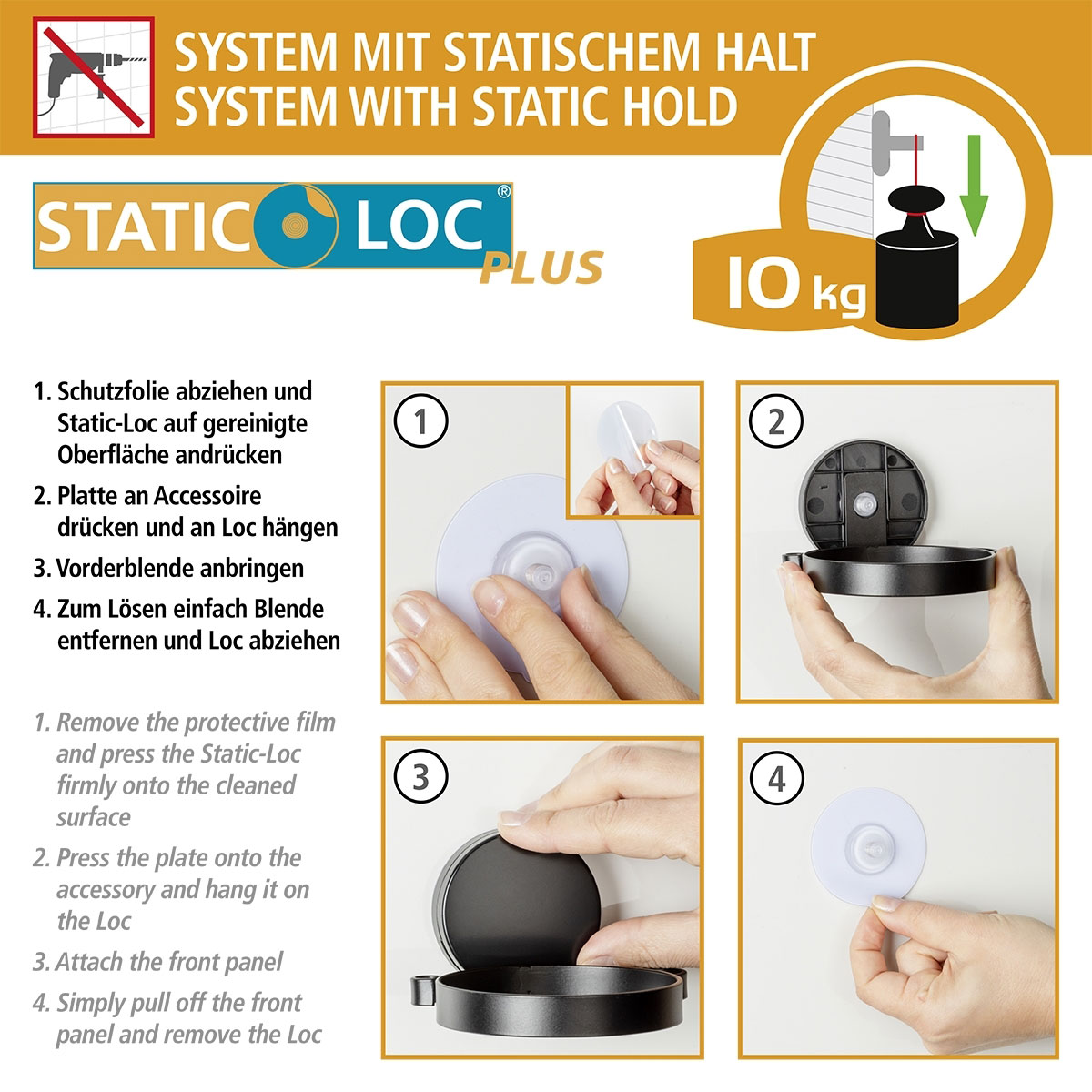 SYSTEM MIT STATISCHEM HALT
SYSTEM WITH STATIC HOLD

STATIC LOC®
PLUS

10 kg

1. Schutzfolie abziehen und Static-Loc auf gereinigte Oberfläche andrücken

2. Platte an Accessoire drücken und an Loc hängen

3. Vorderblende anbringen

4. Zum Lösen einfach Blende entfernen und Loc abziehen

1. Remove the protective film and press the Static-Loc firmly onto the cleaned surface

2. Press the plate onto the accessory and hang it on the Loc

3. Attach the front panel

4. Simply pull off the front panel and remove the Loc

1

2

3

4