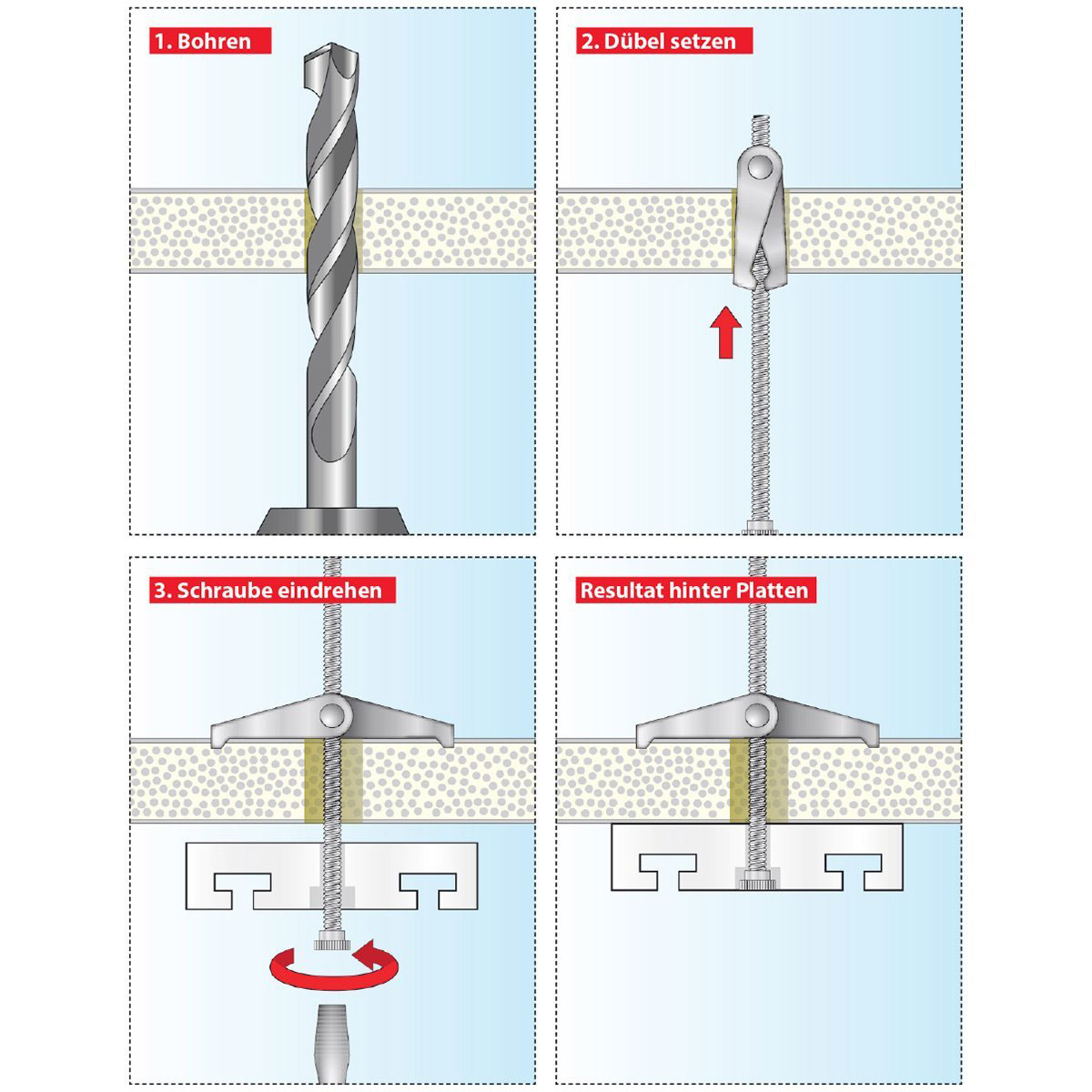 1. Bohren

2. Dübel setzen

3. Schraube eindrehen

Resultat hinter Platten