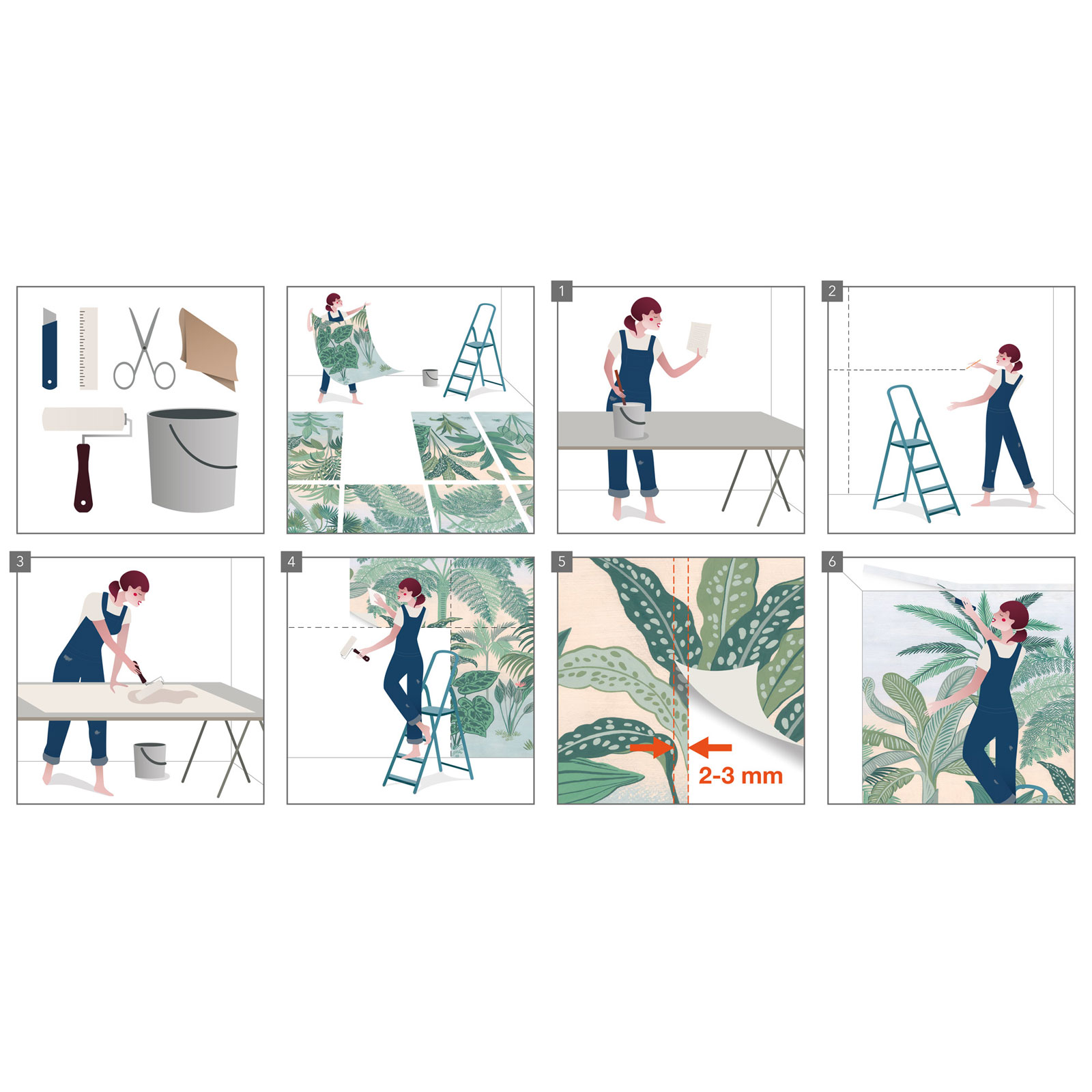 1

2

3

4

5

2-3 mm

6